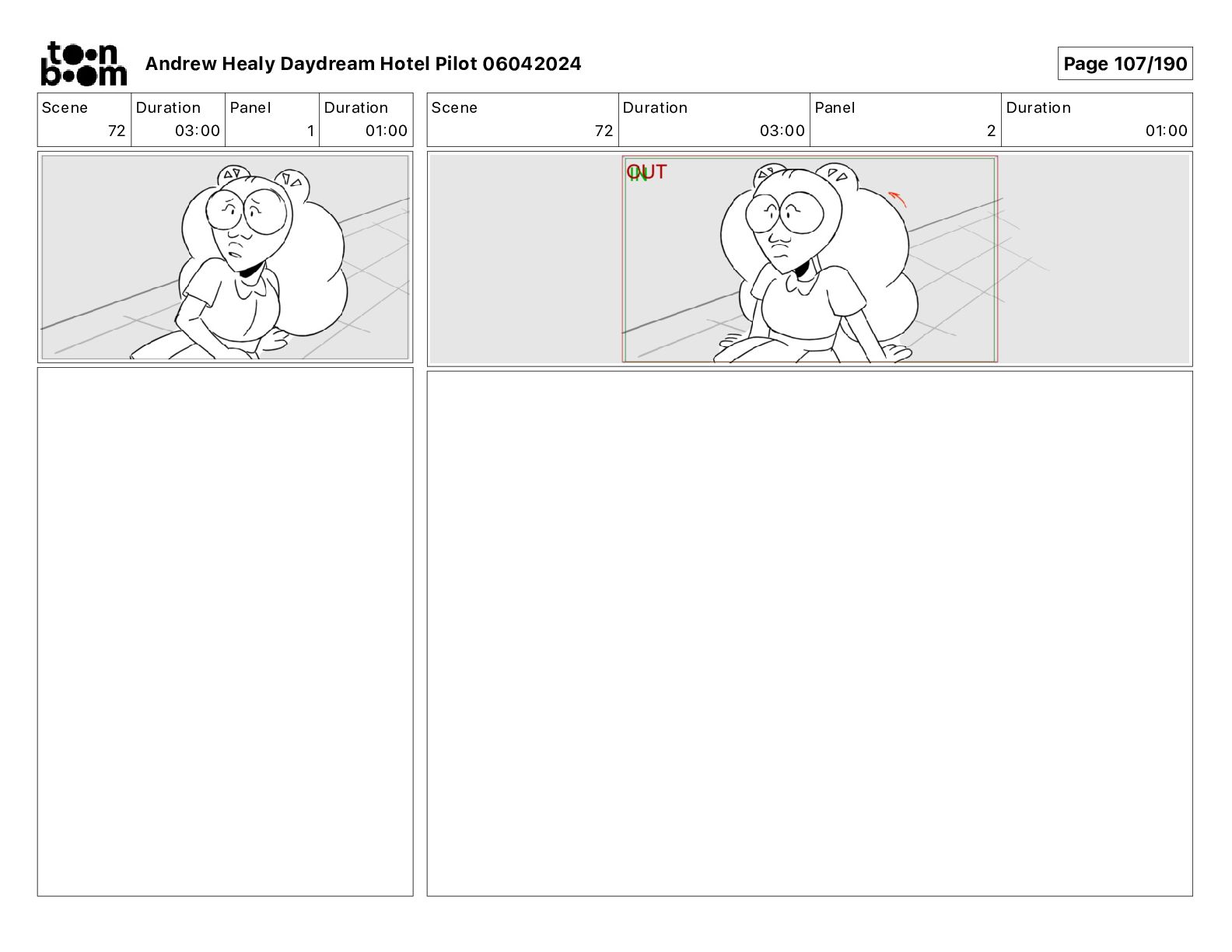 toon boom Andrew Healy Daydream Hotel Pilot 06042024

Page 107/190

| Scene | Duration | Panel | Duration |
|---|---|---|---|
| 72 | 03:00 | 1 | 01:00 |

| Scene | Duration | Panel | Duration |
|---|---|---|---|
| 72 | 03:00 | 2 | 01:00 |

OUT
IN