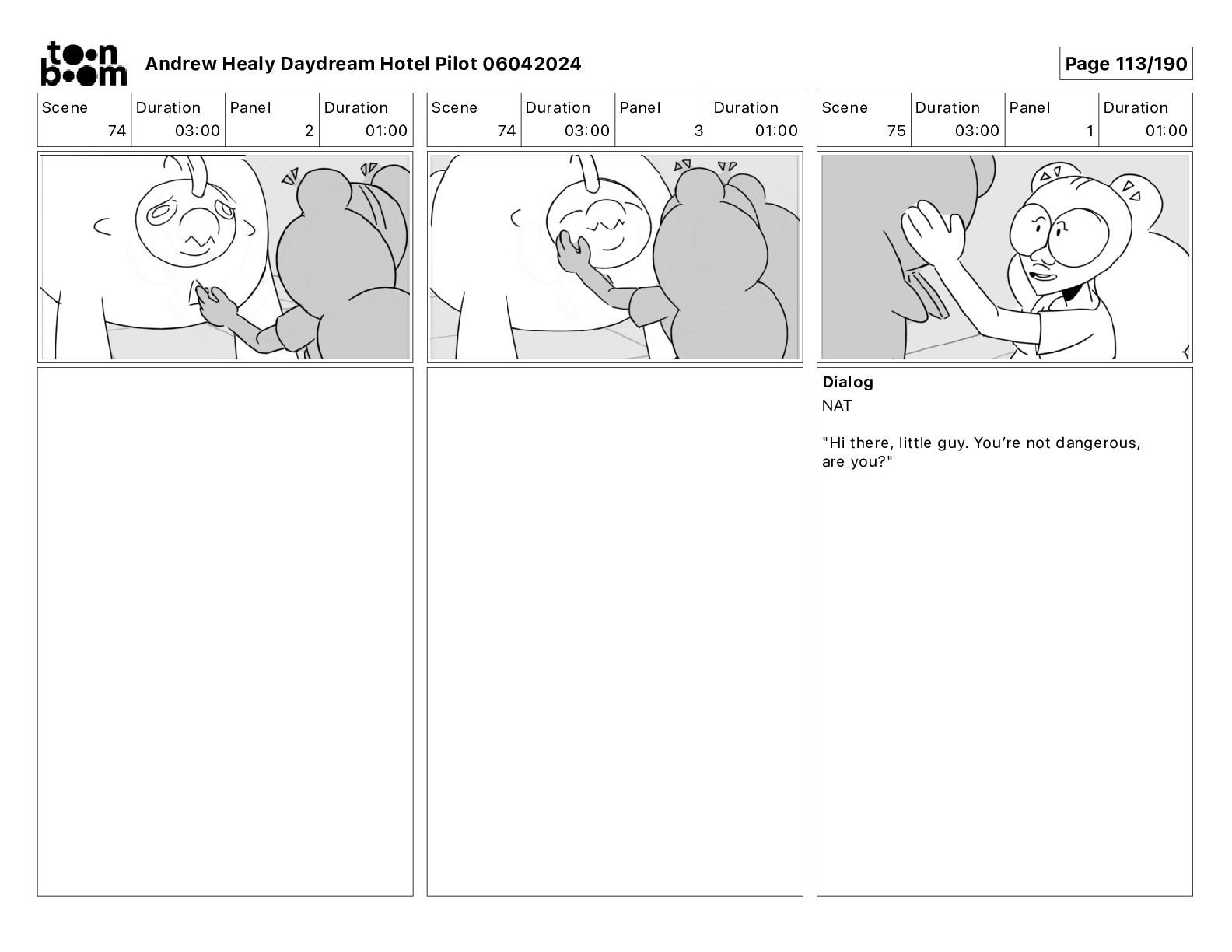 toon boom

Andrew Healy Daydream Hotel Pilot 06042024

Page 113/190

| Scene | Duration | Panel | Duration |
|---|---|---|---|
| 74 | 03:00 | 2 | 01:00 |

| Scene | Duration | Panel | Duration |
|---|---|---|---|
| 74 | 03:00 | 3 | 01:00 |

| Scene | Duration | Panel | Duration |
|---|---|---|---|
| 75 | 03:00 | 1 | 01:00 |

Dialog
NAT

"Hi there, little guy. You're not dangerous, are you?"