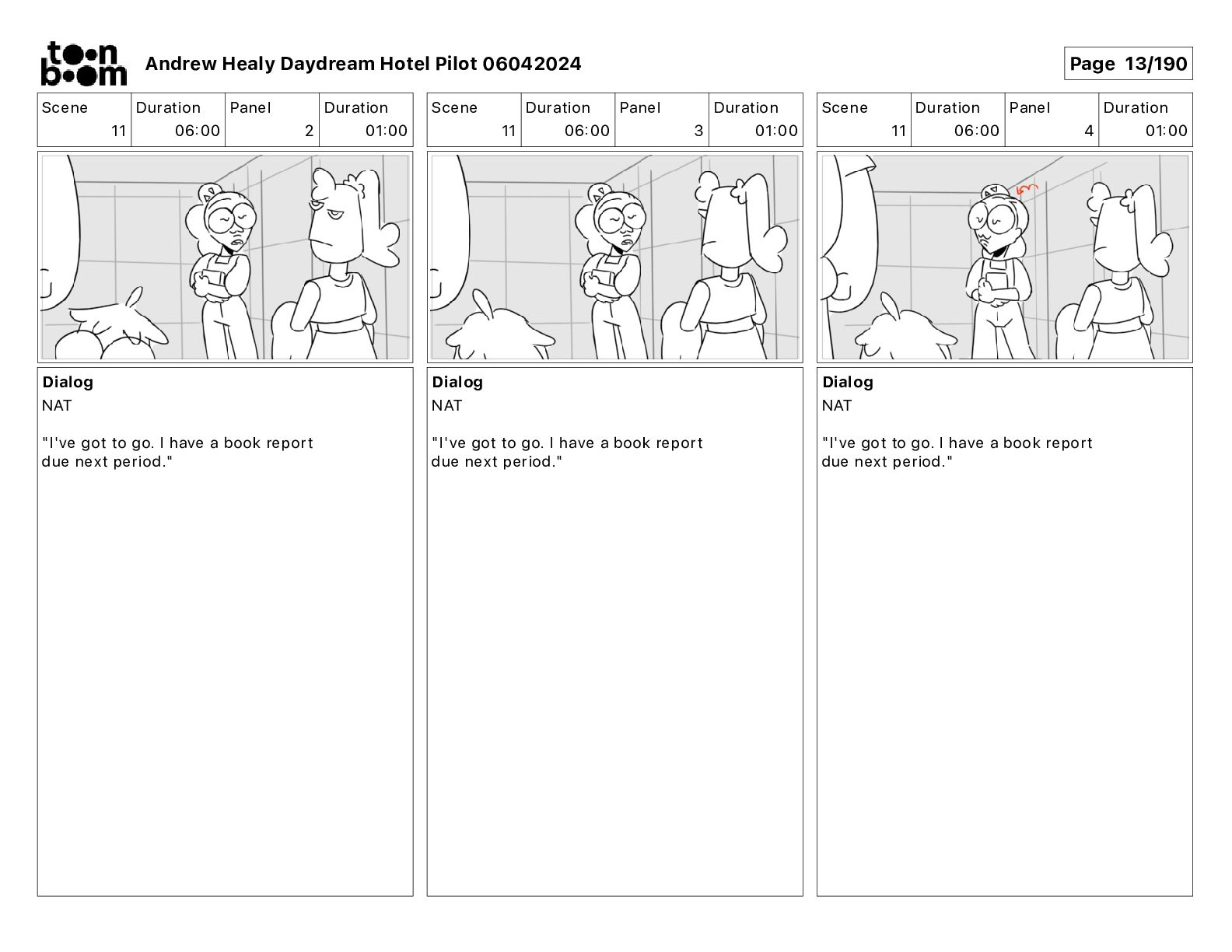 toon boom

Andrew Healy Daydream Hotel Pilot 06042024

Page 13/190

| Scene | Duration | Panel | Duration |
|---|---|---|---|
| 11 | 06:00 | 2 | 01:00 |

Dialog
NAT

"I've got to go. I have a book report due next period."

| Scene | Duration | Panel | Duration |
|---|---|---|---|
| 11 | 06:00 | 3 | 01:00 |

Dialog
NAT

"I've got to go. I have a book report due next period."

| Scene | Duration | Panel | Duration |
|---|---|---|---|
| 11 | 06:00 | 4 | 01:00 |

Dialog
NAT

"I've got to go. I have a book report due next period."