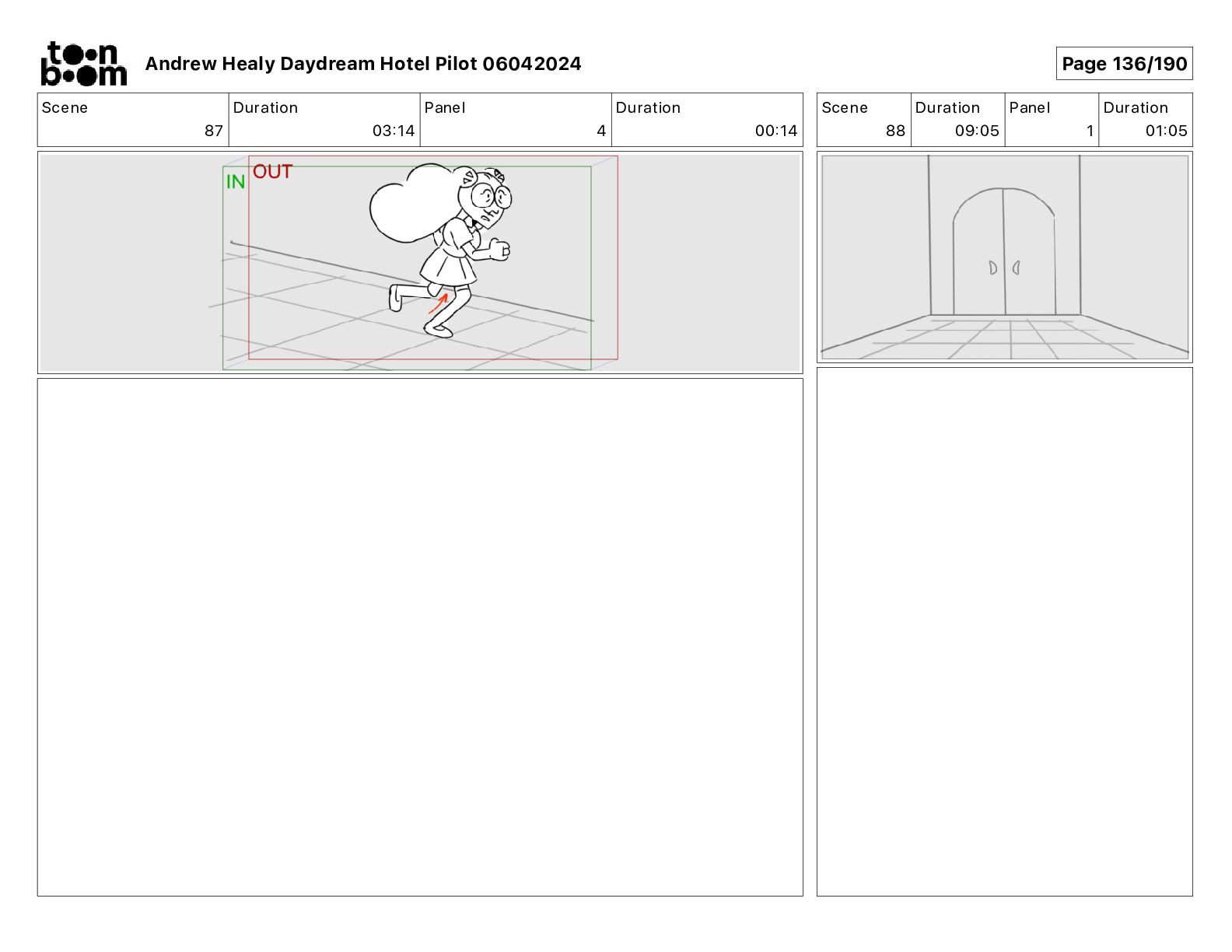 toon boom Andrew Healy Daydream Hotel Pilot 06042024

Page 136/190

| Scene | Duration | Panel | Duration |
|---|---|---|---|
| 87 | 03:14 | 4 | 00:14 |

IN OUT

| Scene | Duration | Panel | Duration |
|---|---|---|---|
| 88 | 09:05 | 1 | 01:05 |