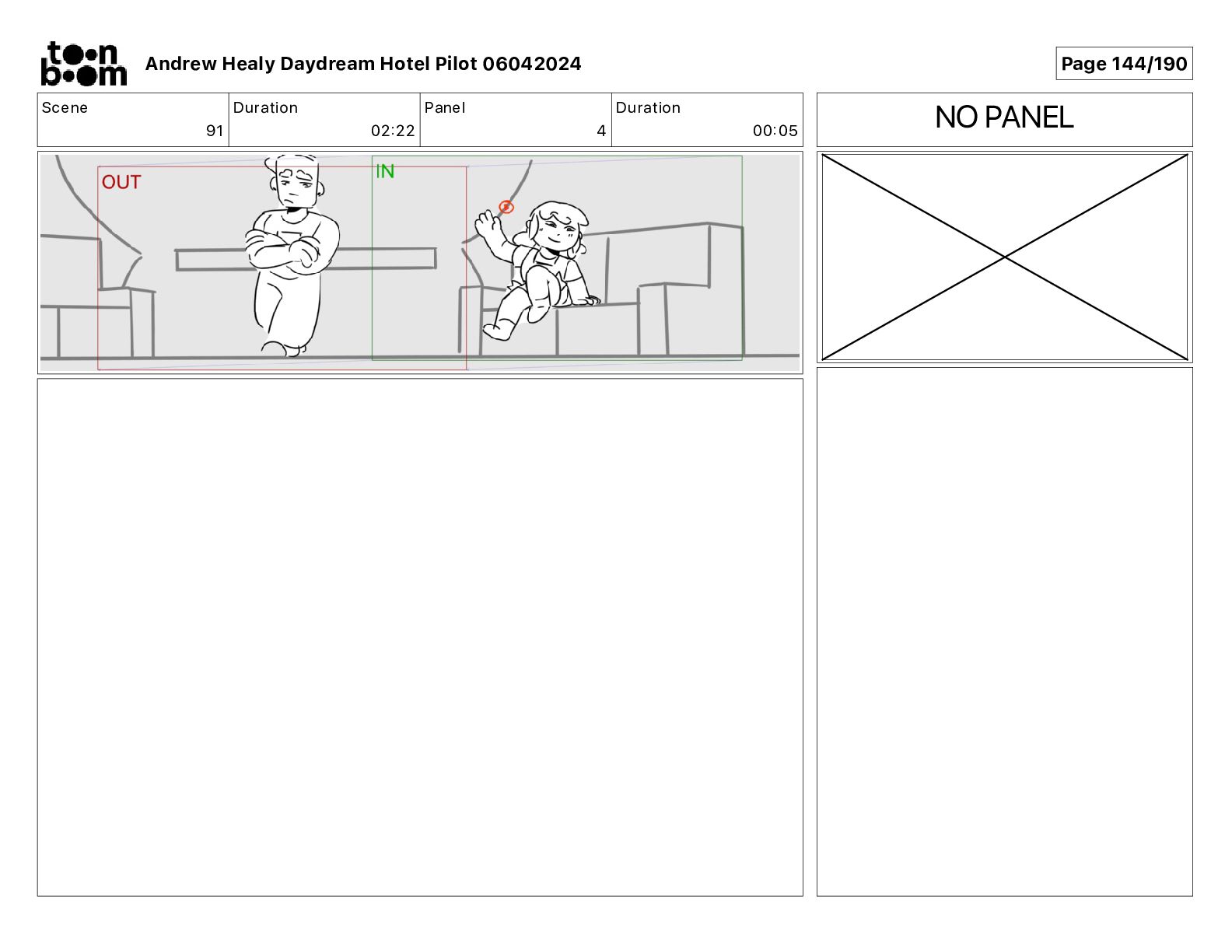 toon boom Andrew Healy Daydream Hotel Pilot 06042024

Page 144/190

| Scene | Duration | Panel | Duration |
|---|---|---|---|
| 91 | 02:22 | 4 | 00:05 |

NO PANEL

OUT

IN