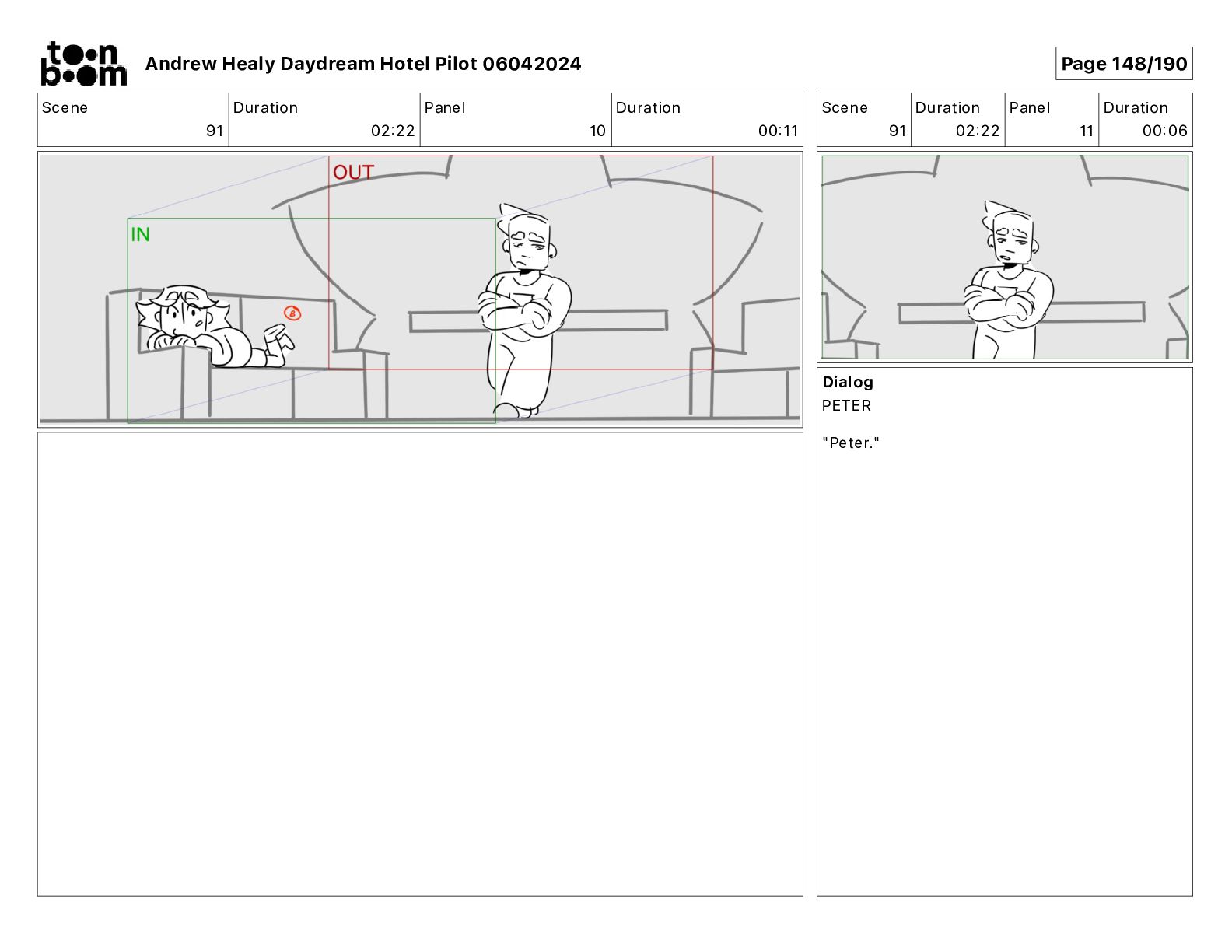 toon boom

Andrew Healy Daydream Hotel Pilot 06042024

Page 148/190

| Scene | Duration | Panel | Duration |
|---|---|---|---|
| 91 | 02:22 | 10 | 00:11 |

OUT

IN

| Scene | Duration | Panel | Duration |
|---|---|---|---|
| 91 | 02:22 | 11 | 00:06 |

Dialog
PETER

"Peter."