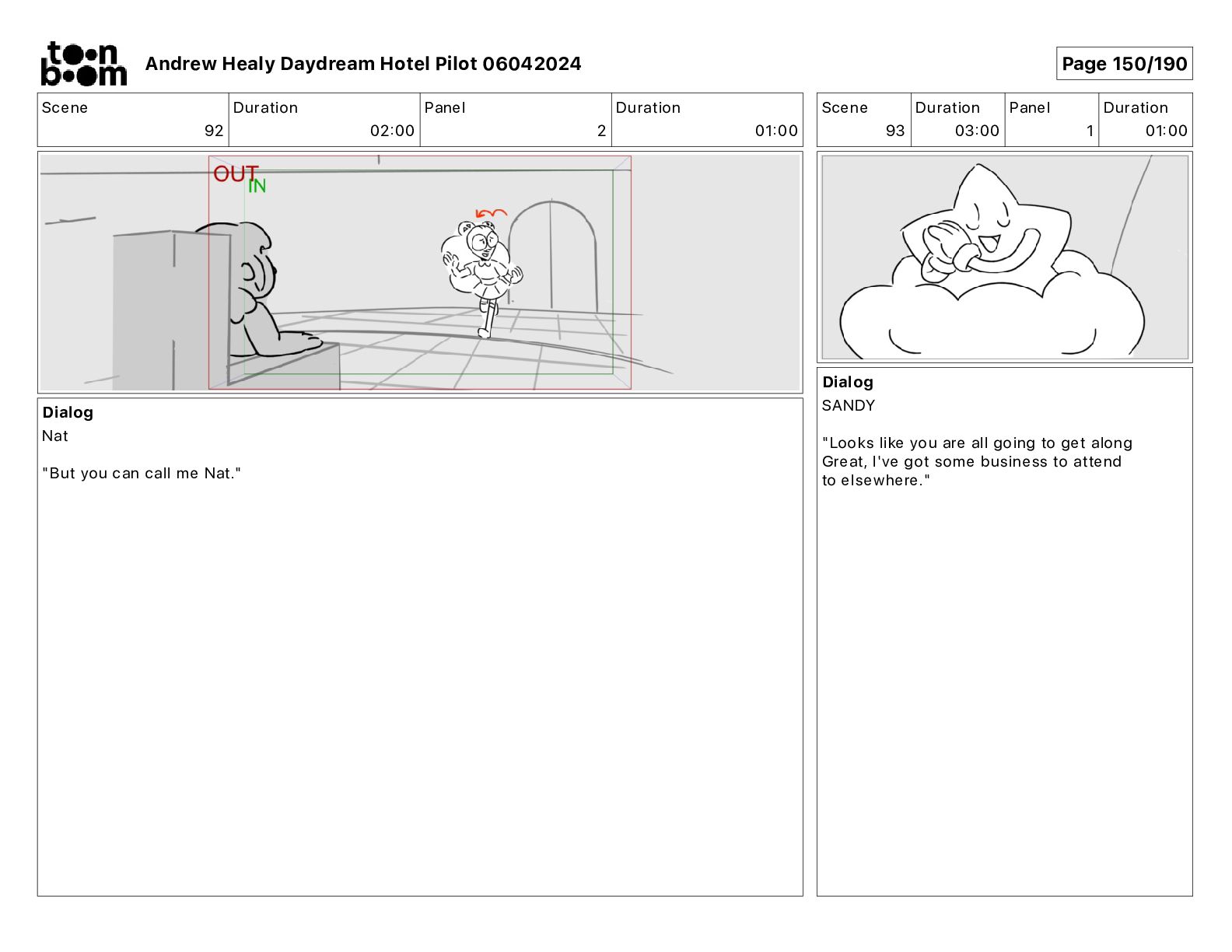 toon boom

Andrew Healy Daydream Hotel Pilot 06042024

Page 150/190

| Scene | Duration | Panel | Duration |
|---|---|---|---|
| 92 | 02:00 | 2 | 01:00 |

OUT
IN

Dialog
Nat

"But you can call me Nat."

| Scene | Duration | Panel | Duration |
|---|---|---|---|
| 93 | 03:00 | 1 | 01:00 |

Dialog
SANDY

"Looks like you are all going to get along Great, I've got some business to attend to elsewhere."