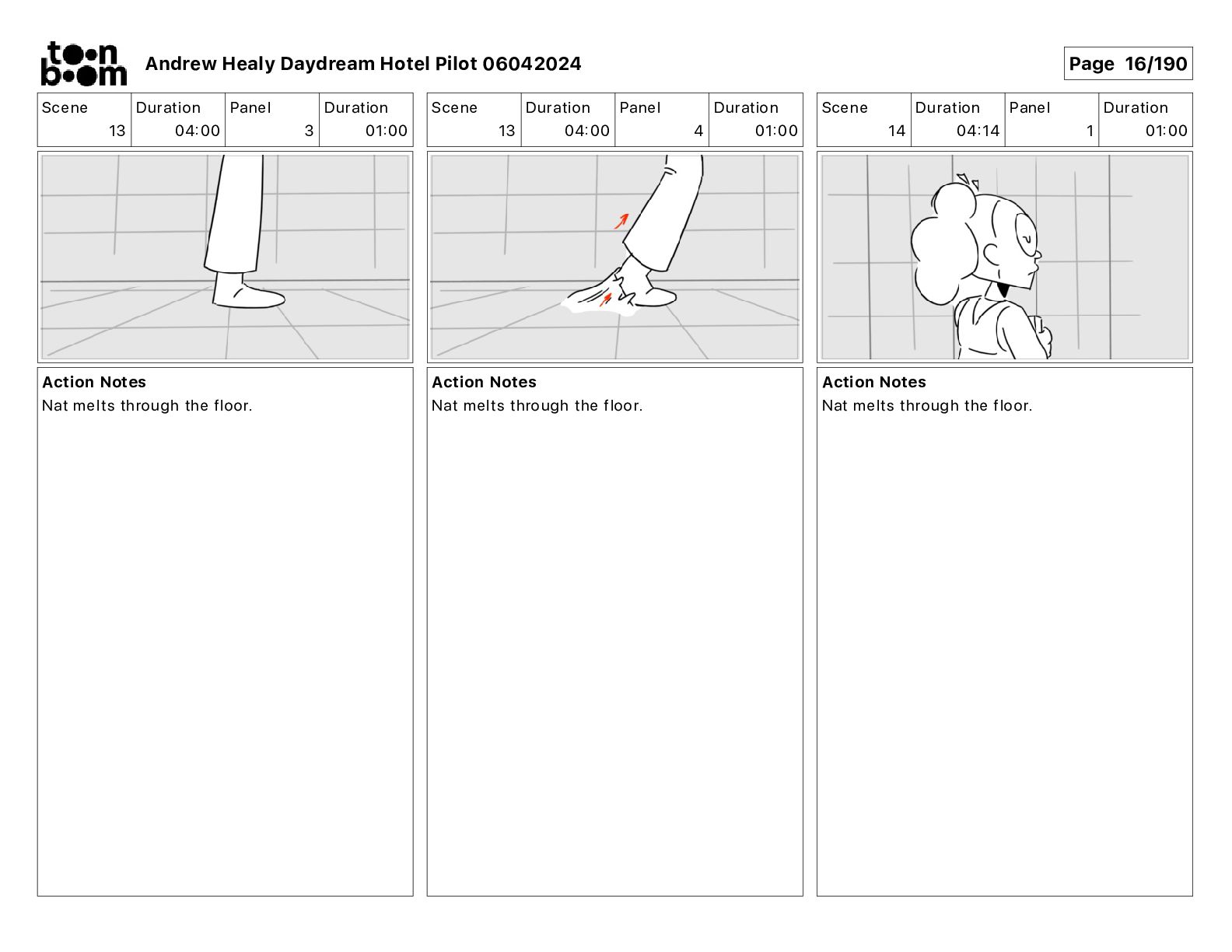 toon boom

Andrew Healy Daydream Hotel Pilot 06042024

Page 16/190

| Scene | Duration | Panel | Duration |
|---|---|---|---|
| 13 | 04:00 | 3 | 01:00 |

Action Notes
Nat melts through the floor.

| Scene | Duration | Panel | Duration |
|---|---|---|---|
| 13 | 04:00 | 4 | 01:00 |

Action Notes
Nat melts through the floor.

| Scene | Duration | Panel | Duration |
|---|---|---|---|
| 14 | 04:14 | 1 | 01:00 |

Action Notes
Nat melts through the floor.