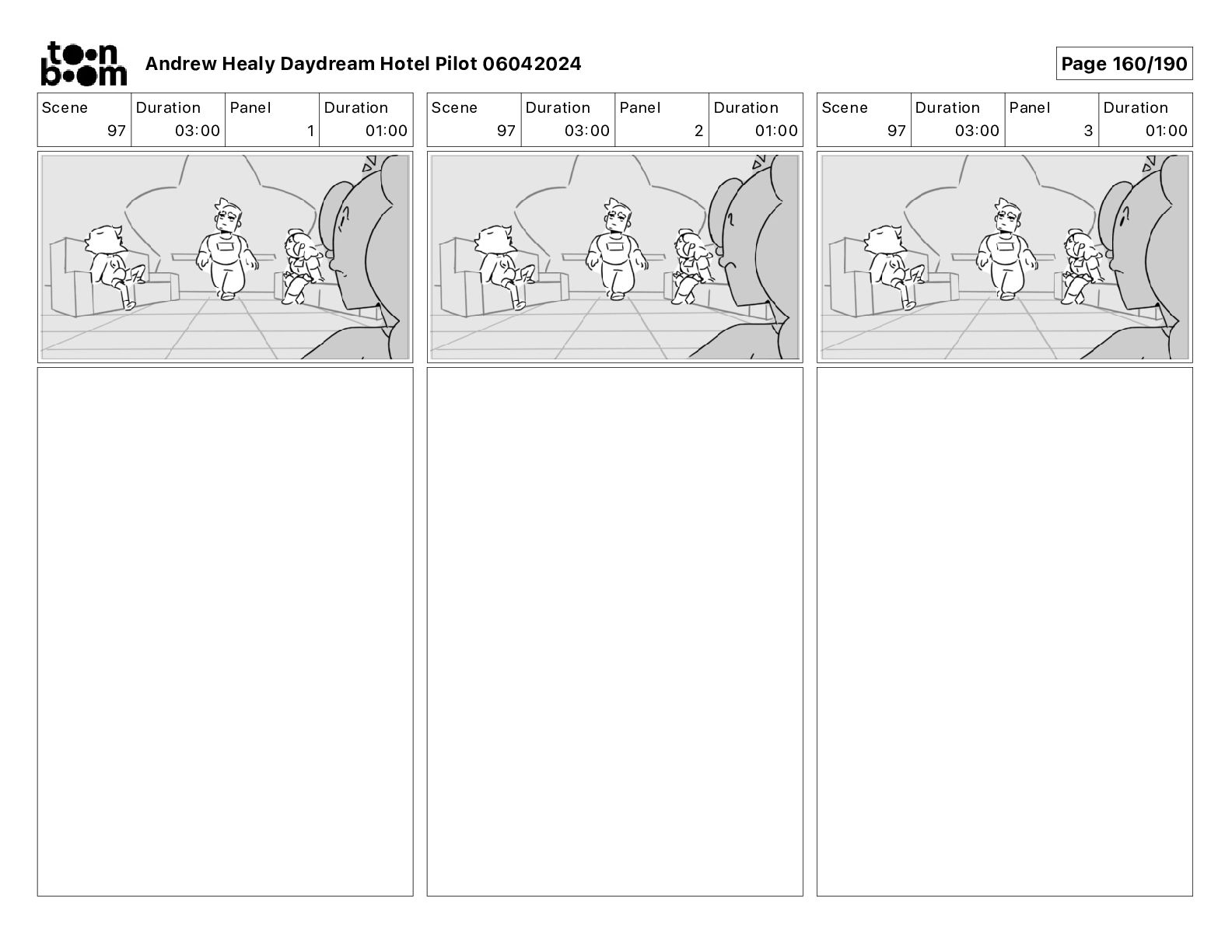 toon boom Andrew Healy Daydream Hotel Pilot 06042024

Page 160/190

| Scene | Duration | Panel | Duration |
|---|---|---|---|
| 97 | 03:00 | 1 | 01:00 |

| Scene | Duration | Panel | Duration |
|---|---|---|---|
| 97 | 03:00 | 2 | 01:00 |

| Scene | Duration | Panel | Duration |
|---|---|---|---|
| 97 | 03:00 | 3 | 01:00 |