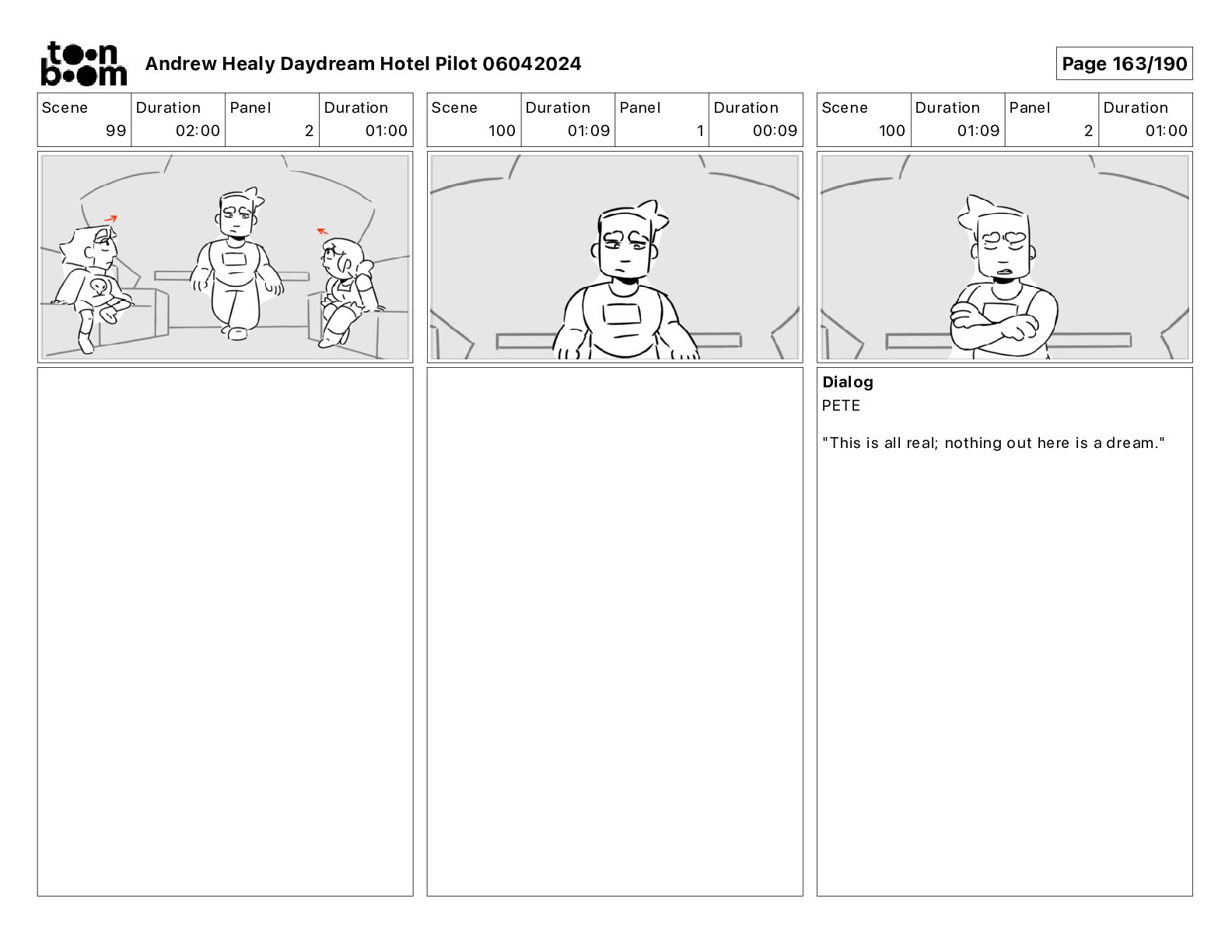 toon boom Andrew Healy Daydream Hotel Pilot 06042024

Page 163/190

| Scene | Duration | Panel | Duration |
|---|---|---|---|
| 99 | 02:00 | 2 | 01:00 |

| Scene | Duration | Panel | Duration |
|---|---|---|---|
| 100 | 01:09 | 1 | 00:09 |

| Scene | Duration | Panel | Duration |
|---|---|---|---|
| 100 | 01:09 | 2 | 01:00 |

Dialog
PETE

"This is all real; nothing out here is a dream."