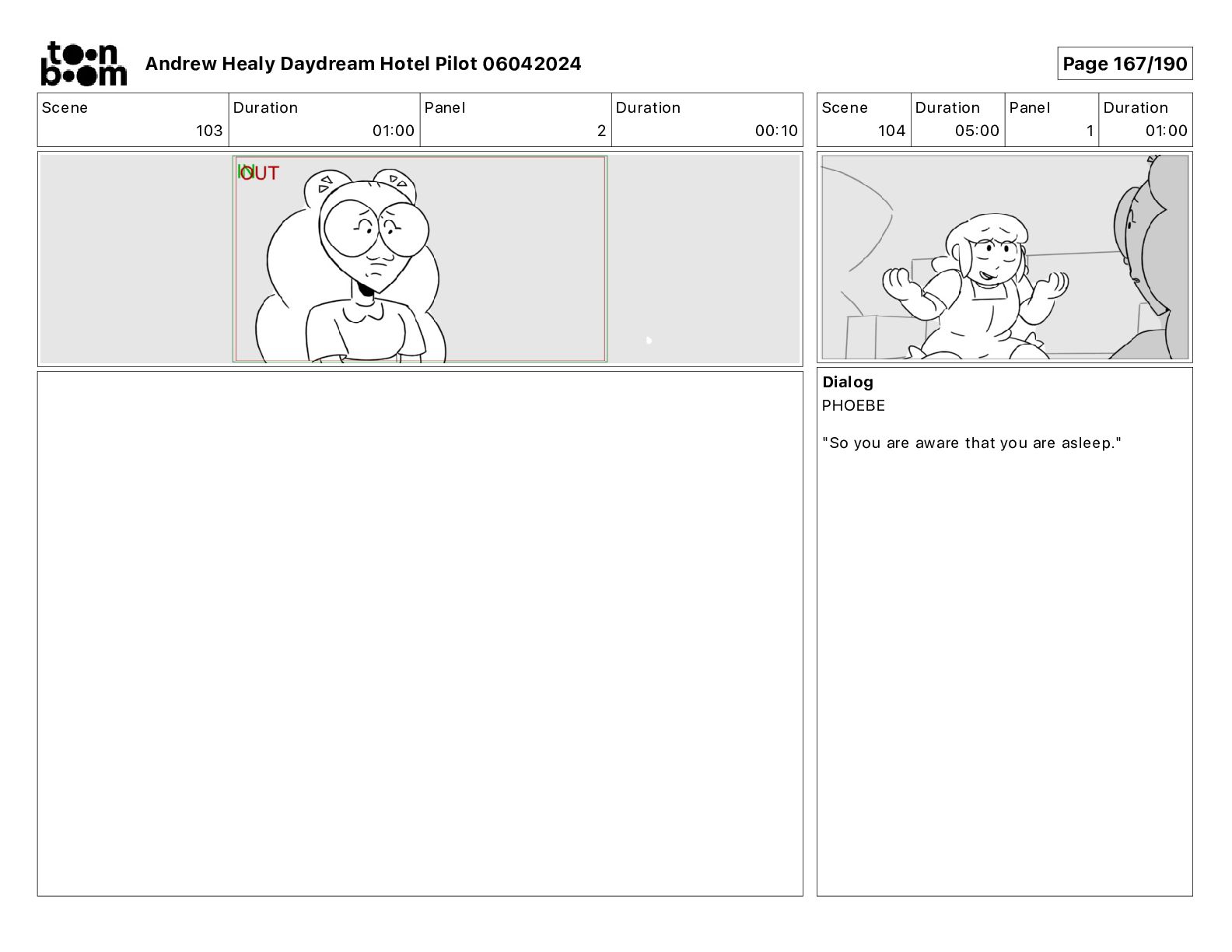 toon boom Andrew Healy Daydream Hotel Pilot 06042024

Page 167/190

| Scene | Duration | Panel | Duration |
|---|---|---|---|
| 103 | 01:00 | 2 | 00:10 |

IN OUT

| Scene | Duration | Panel | Duration |
|---|---|---|---|
| 104 | 05:00 | 1 | 01:00 |

Dialog
PHOEBE

"So you are aware that you are asleep."