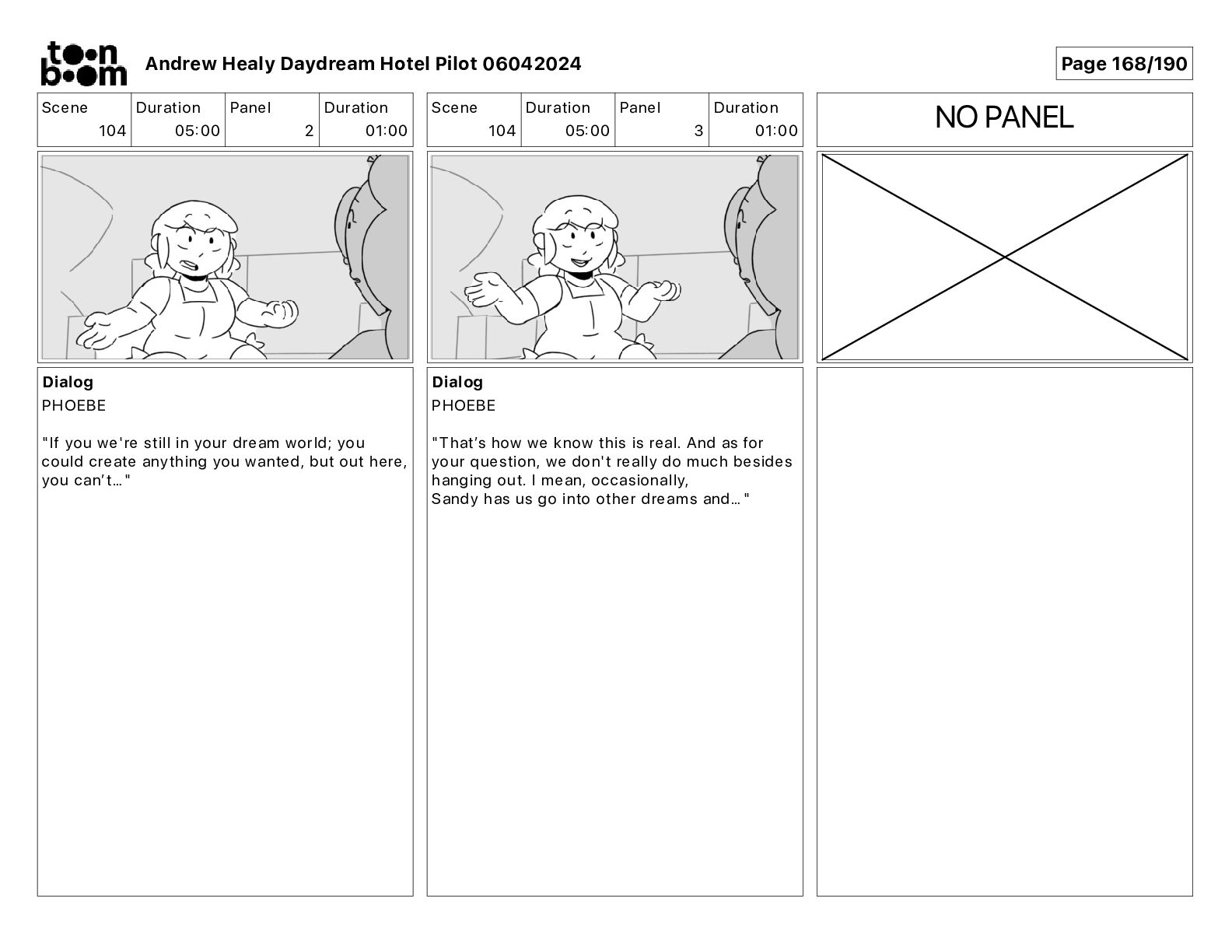 toon boom Andrew Healy Daydream Hotel Pilot 06042024

Page 168/190

| Scene | Duration | Panel | Duration |
|---|---|---|---|
| 104 | 05:00 | 2 | 01:00 |

Dialog
PHOEBE

"If you we're still in your dream world; you could create anything you wanted, but out here, you can't…"

| Scene | Duration | Panel | Duration |
|---|---|---|---|
| 104 | 05:00 | 3 | 01:00 |

Dialog
PHOEBE

"That's how we know this is real. And as for your question, we don't really do much besides hanging out. I mean, occasionally,
Sandy has us go into other dreams and…"

NO PANEL