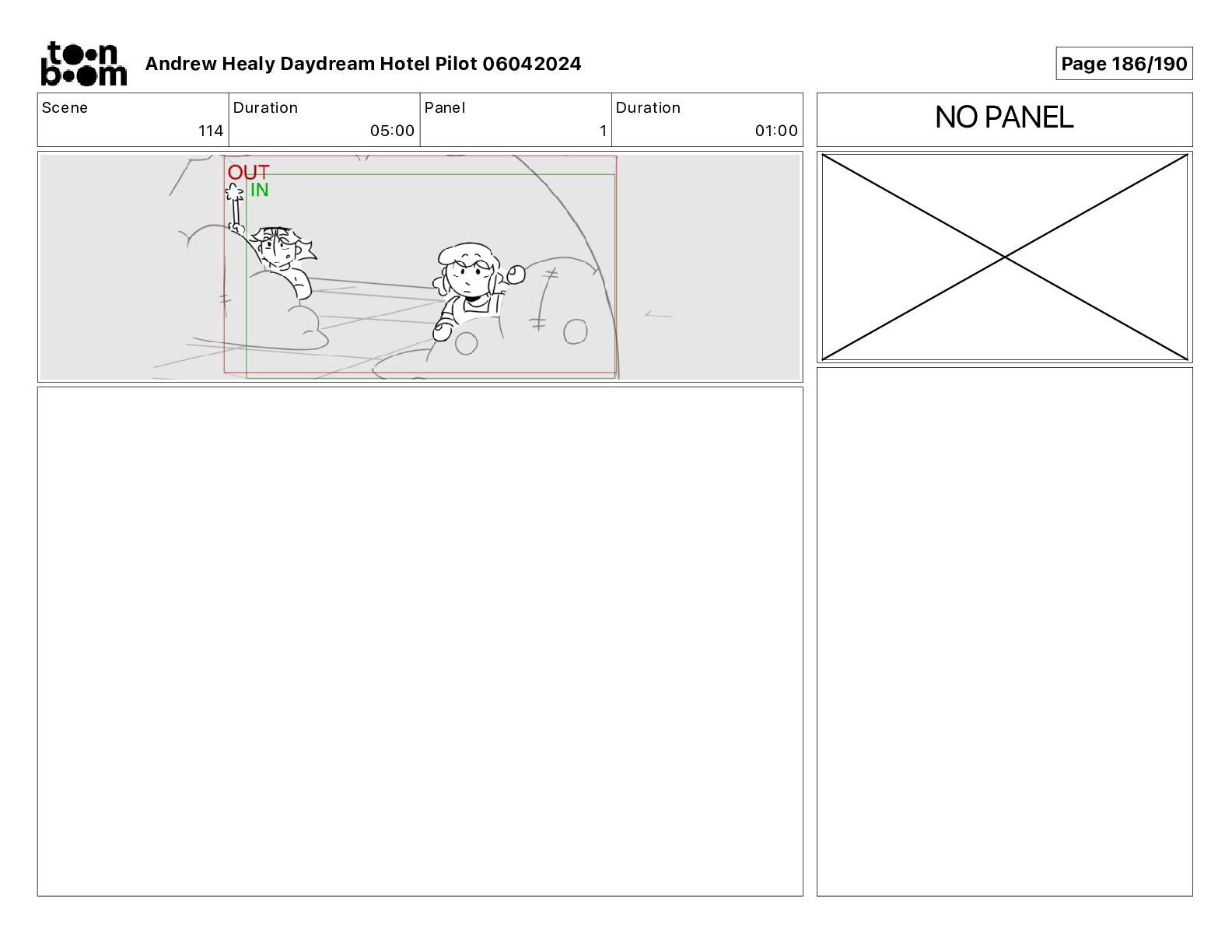 toon boom Andrew Healy Daydream Hotel Pilot 06042024

Page 186/190

| Scene | Duration | Panel | Duration |
|---|---|---|---|
| 114 | 05:00 | 1 | 01:00 |

NO PANEL

OUT
IN