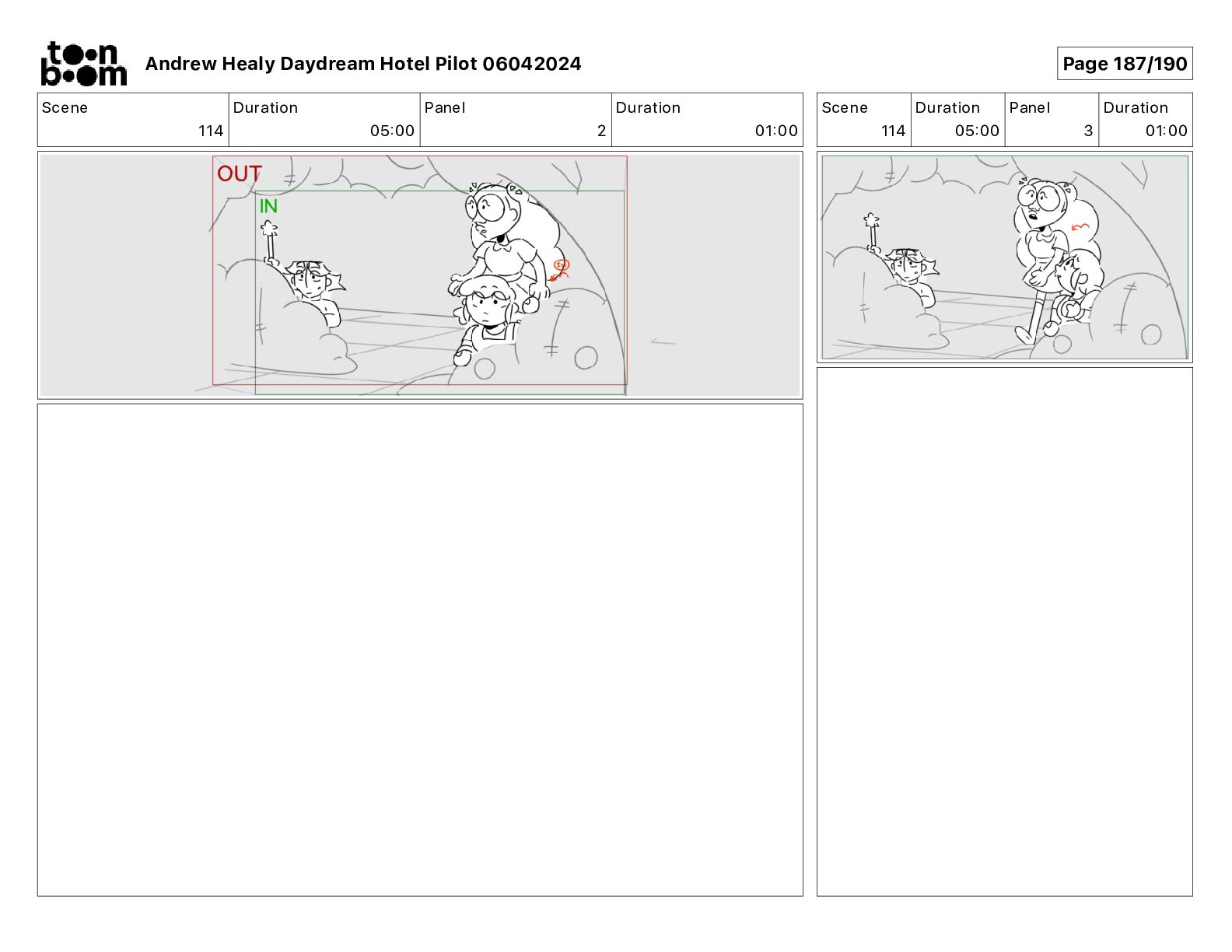 toon boom Andrew Healy Daydream Hotel Pilot 06042024

Page 187/190

| Scene | Duration | Panel | Duration |
|---|---|---|---|
| 114 | 05:00 | 2 | 01:00 |

OUT

IN

| Scene | Duration | Panel | Duration |
|---|---|---|---|
| 114 | 05:00 | 3 | 01:00 |