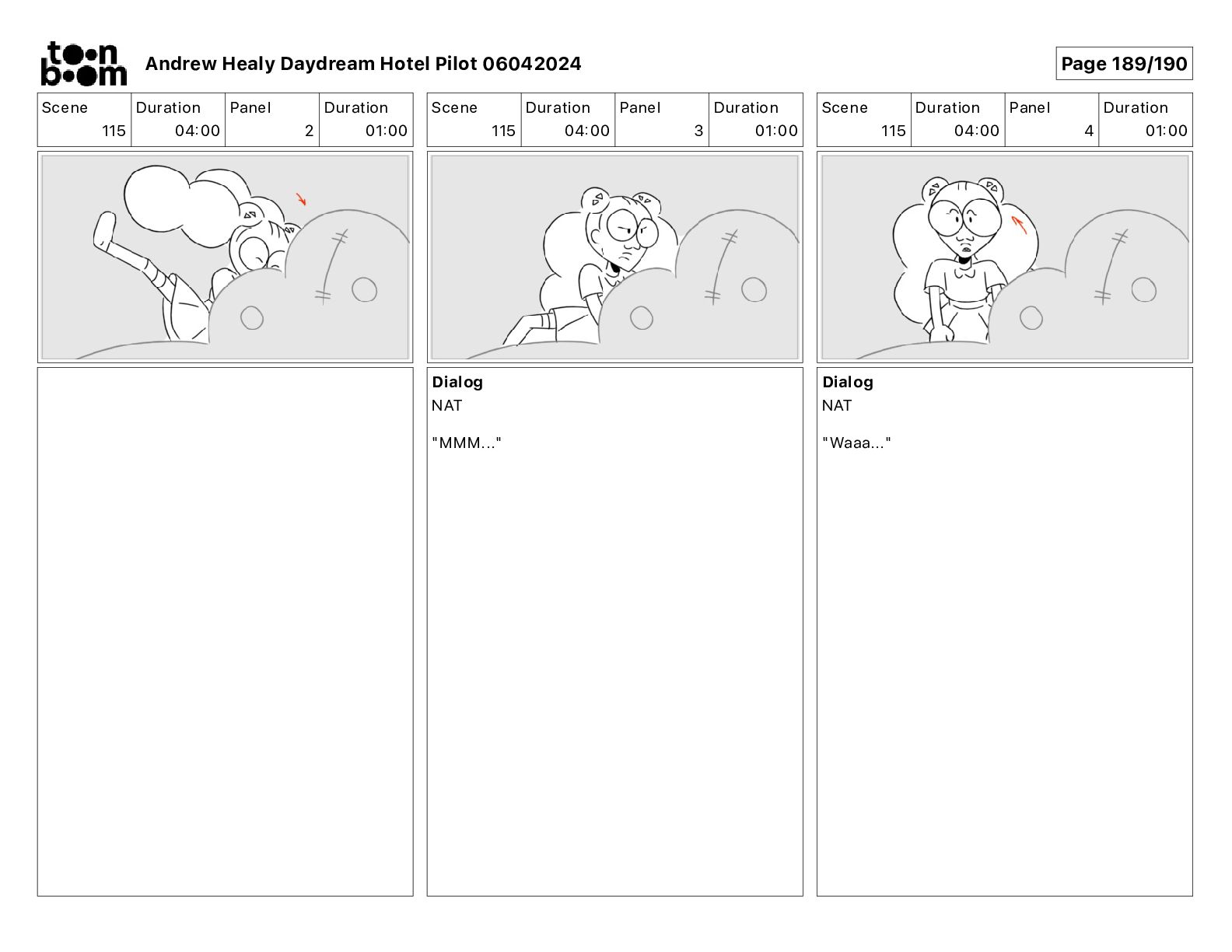 toon boom Andrew Healy Daydream Hotel Pilot 06042024

Page 189/190

| Scene | Duration | Panel | Duration |
|---|---|---|---|
| 115 | 04:00 | 2 | 01:00 |

| Scene | Duration | Panel | Duration |
|---|---|---|---|
| 115 | 04:00 | 3 | 01:00 |

Dialog
NAT

"MMM..."

| Scene | Duration | Panel | Duration |
|---|---|---|---|
| 115 | 04:00 | 4 | 01:00 |

Dialog
NAT

"Waaa..."