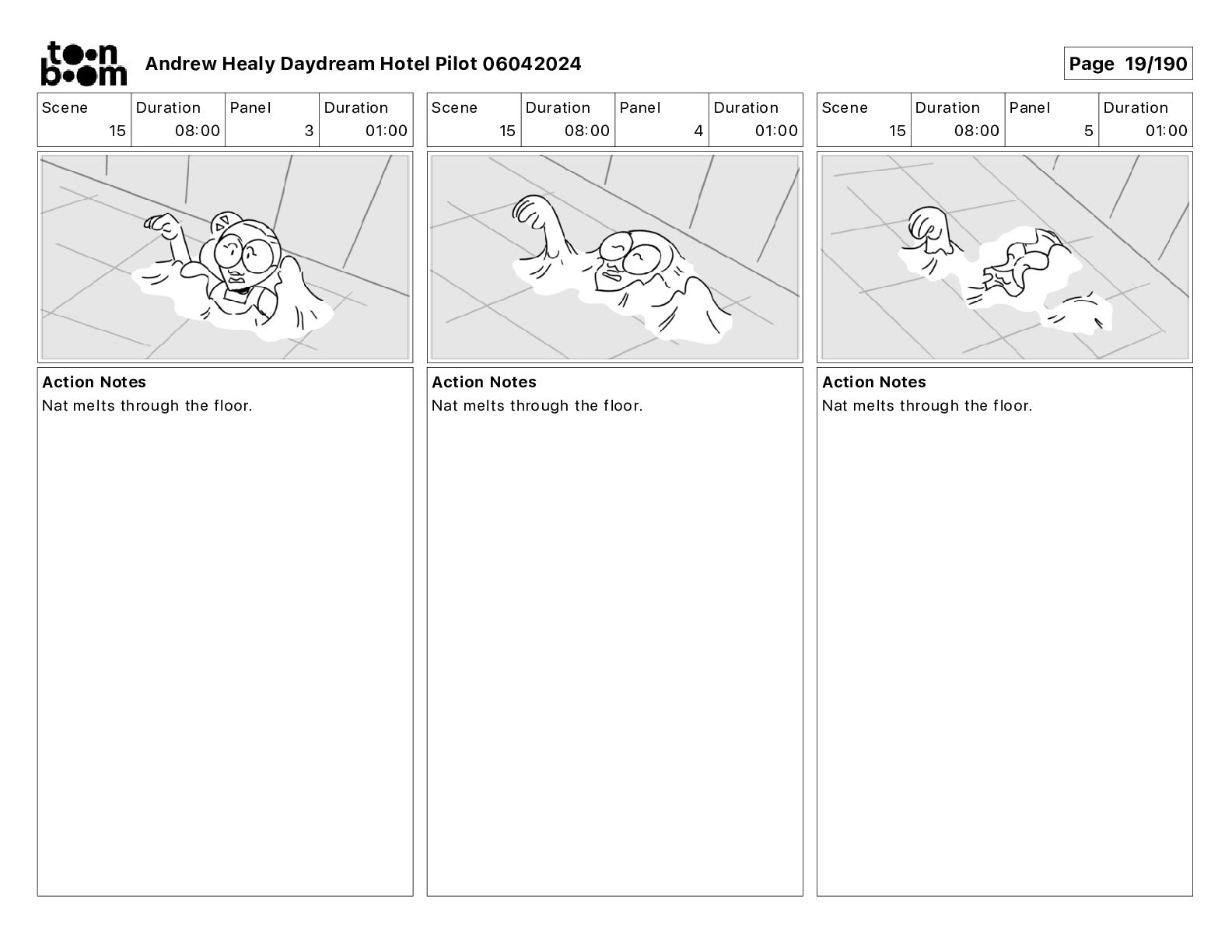 toon boom

Andrew Healy Daydream Hotel Pilot 06042024

Page 19/190

| Scene | Duration | Panel | Duration |
|---|---|---|---|
| 15 | 08:00 | 3 | 01:00 |

Action Notes
Nat melts through the floor.

| Scene | Duration | Panel | Duration |
|---|---|---|---|
| 15 | 08:00 | 4 | 01:00 |

Action Notes
Nat melts through the floor.

| Scene | Duration | Panel | Duration |
|---|---|---|---|
| 15 | 08:00 | 5 | 01:00 |

Action Notes
Nat melts through the floor.