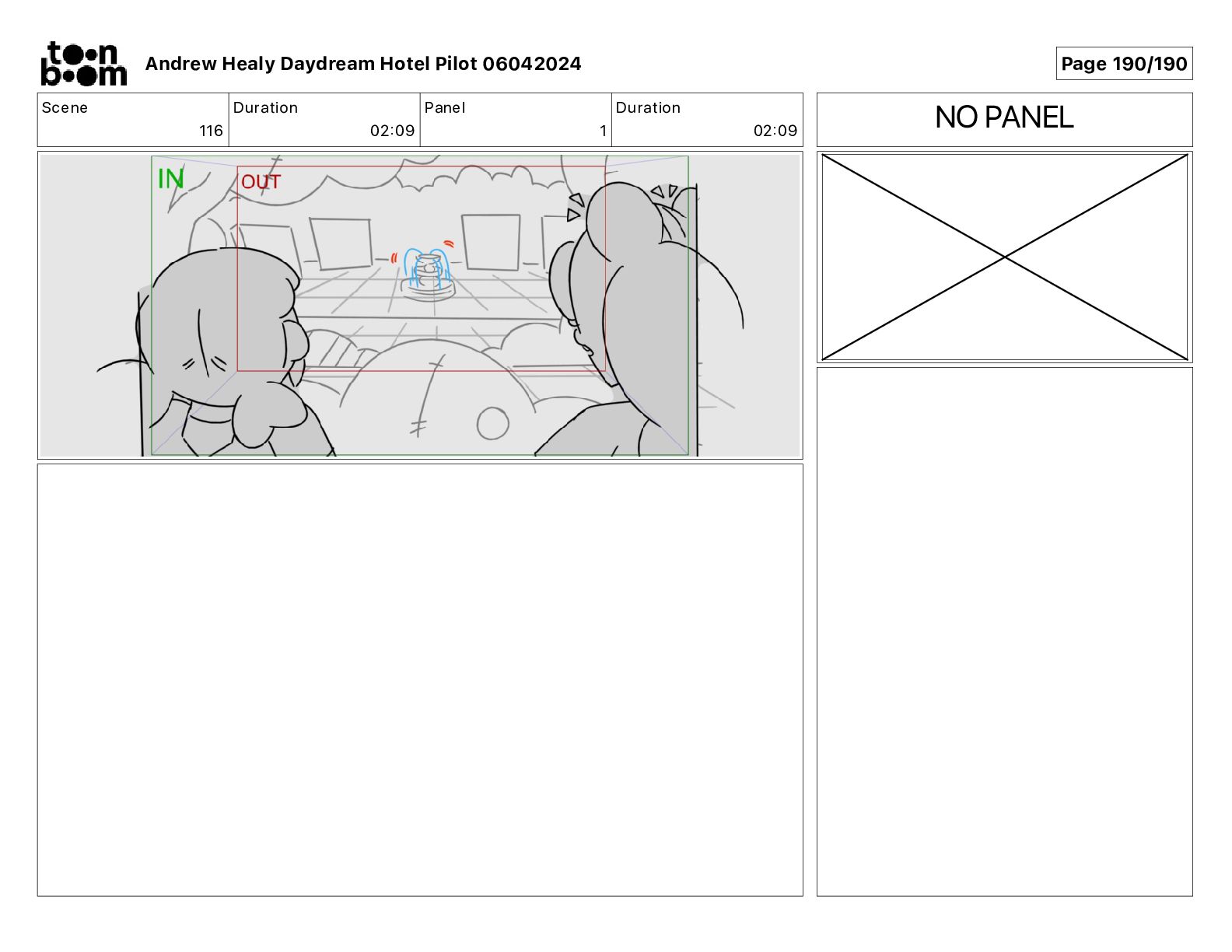 toon boom

Andrew Healy Daydream Hotel Pilot 06042024

Page 190/190

| Scene | Duration | Panel | Duration |
|---|---|---|---|
| 116 | 02:09 | 1 | 02:09 |

NO PANEL

IN

OUT