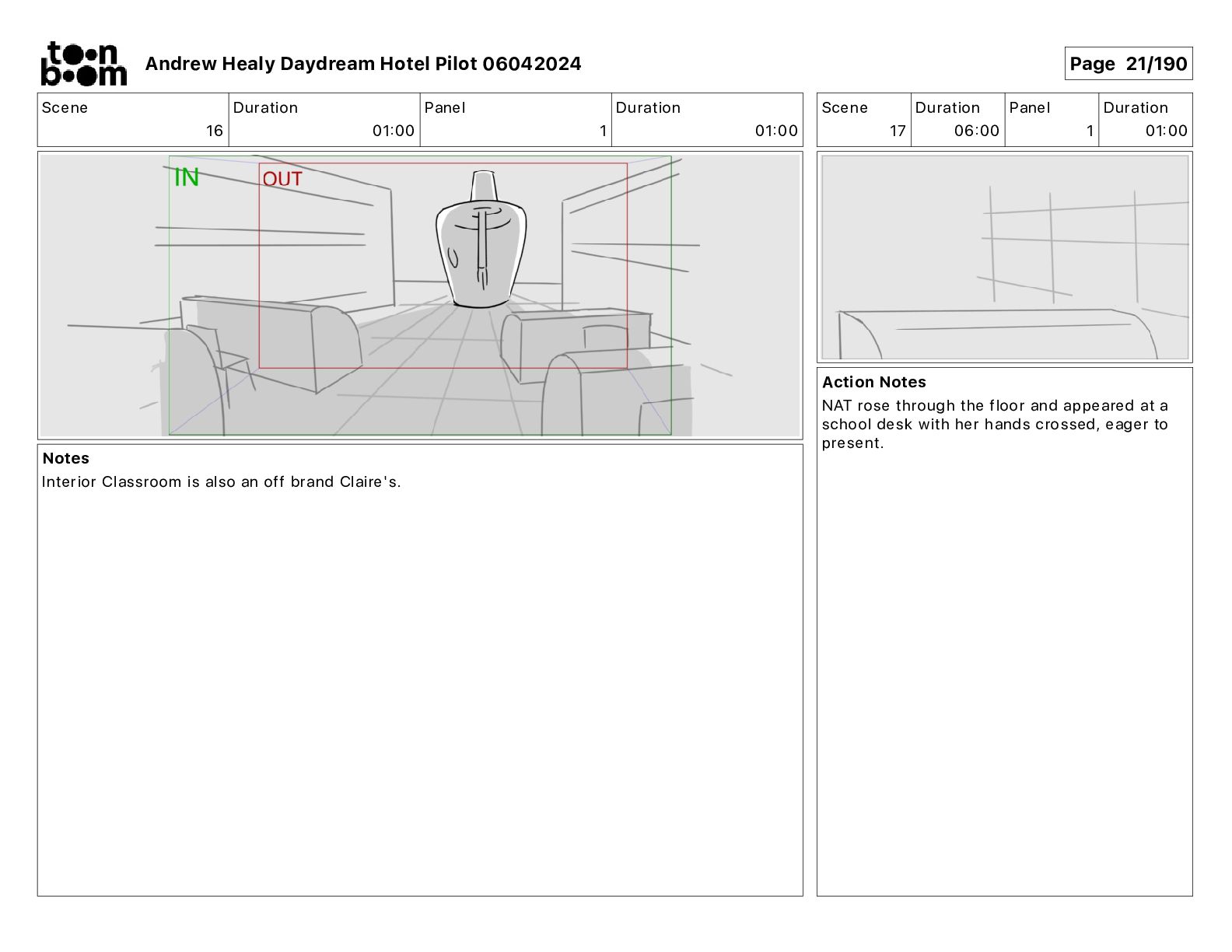 toon boom Andrew Healy Daydream Hotel Pilot 06042024

Page 21/190

| Scene | Duration | Panel | Duration |
|---|---|---|---|
| 16 | 01:00 | 1 | 01:00 |

IN
OUT

Notes
Interior Classroom is also an off brand Claire's.

| Scene | Duration | Panel | Duration |
|---|---|---|---|
| 17 | 06:00 | 1 | 01:00 |

Action Notes
NAT rose through the floor and appeared at a school desk with her hands crossed, eager to present.