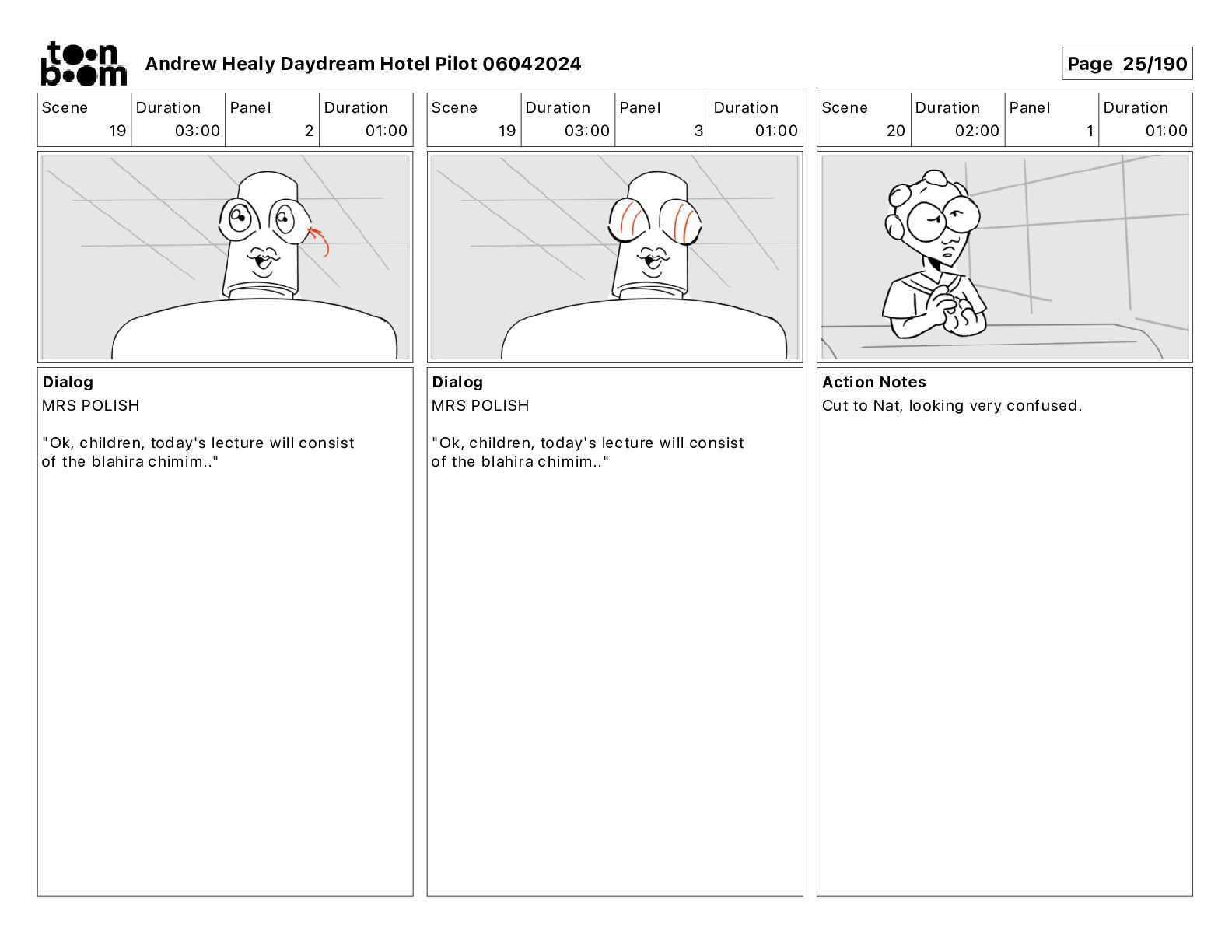 toon boom Andrew Healy Daydream Hotel Pilot 06042024

Page 25/190

| Scene | Duration | Panel | Duration |
|---|---|---|---|
| 19 | 03:00 | 2 | 01:00 |

Dialog
MRS POLISH

"Ok, children, today's lecture will consist of the blahira chimim.."

| Scene | Duration | Panel | Duration |
|---|---|---|---|
| 19 | 03:00 | 3 | 01:00 |

Dialog
MRS POLISH

"Ok, children, today's lecture will consist of the blahira chimim.."

| Scene | Duration | Panel | Duration |
|---|---|---|---|
| 20 | 02:00 | 1 | 01:00 |

Action Notes
Cut to Nat, looking very confused.