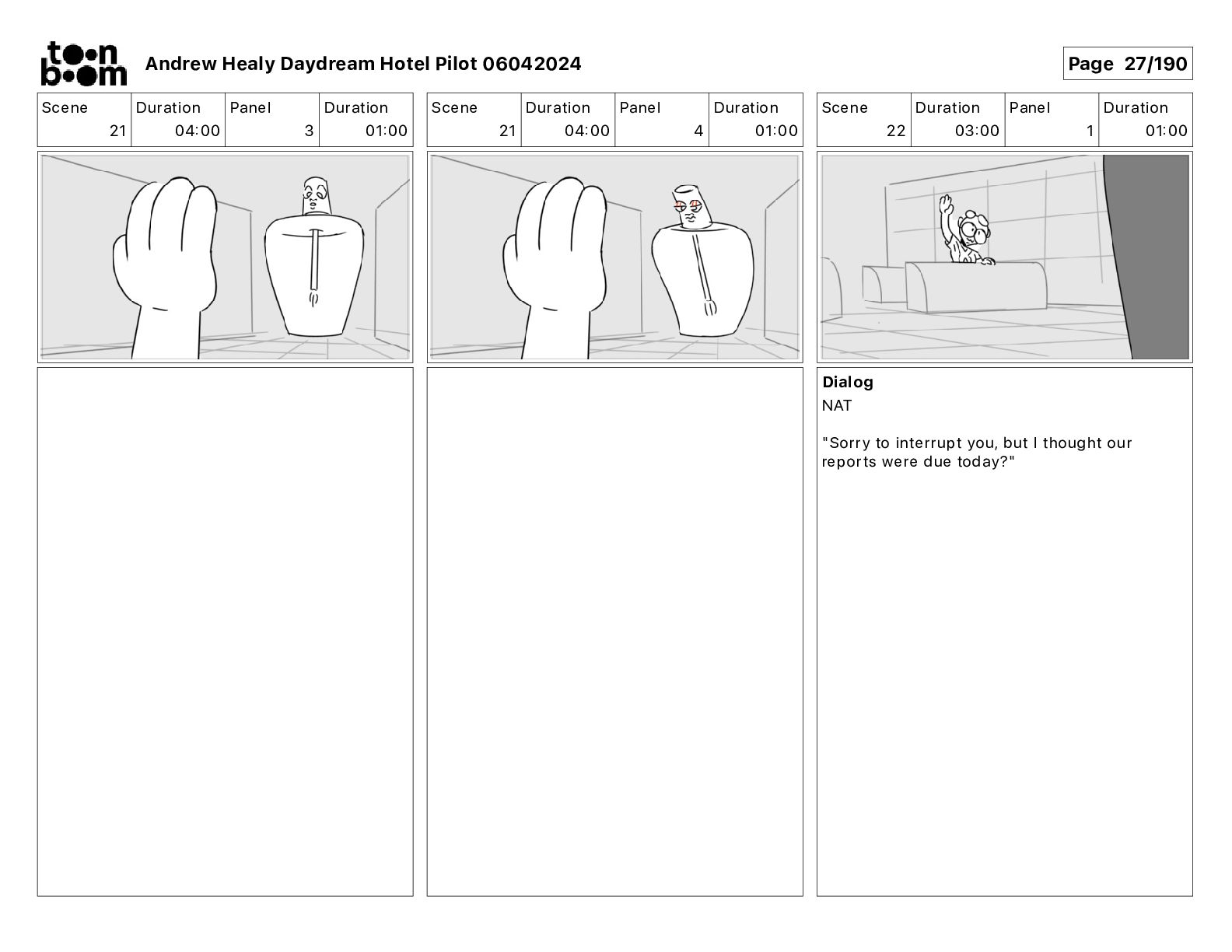 toon boom Andrew Healy Daydream Hotel Pilot 06042024

Page 27/190

| Scene | Duration | Panel | Duration |
|---|---|---|---|
| 21 | 04:00 | 3 | 01:00 |

| Scene | Duration | Panel | Duration |
|---|---|---|---|
| 21 | 04:00 | 4 | 01:00 |

| Scene | Duration | Panel | Duration |
|---|---|---|---|
| 22 | 03:00 | 1 | 01:00 |

Dialog
NAT

"Sorry to interrupt you, but I thought our reports were due today?"