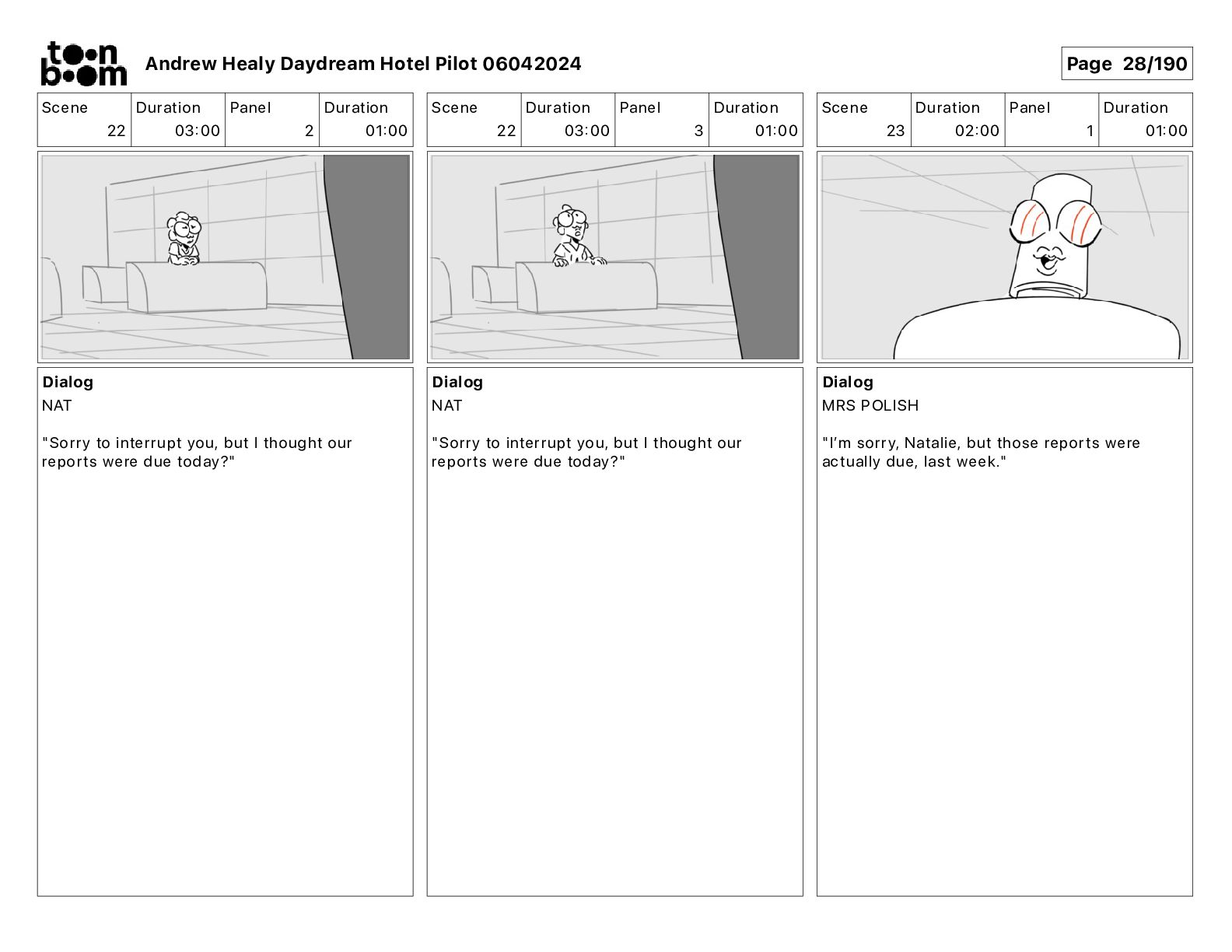 toon boom Andrew Healy Daydream Hotel Pilot 06042024

Page 28/190

| Scene | Duration | Panel | Duration |
|---|---|---|---|
| 22 | 03:00 | 2 | 01:00 |

Dialog
NAT

"Sorry to interrupt you, but I thought our reports were due today?"

| Scene | Duration | Panel | Duration |
|---|---|---|---|
| 22 | 03:00 | 3 | 01:00 |

Dialog
NAT

"Sorry to interrupt you, but I thought our reports were due today?"

| Scene | Duration | Panel | Duration |
|---|---|---|---|
| 23 | 02:00 | 1 | 01:00 |

Dialog
MRS POLISH

"I'm sorry, Natalie, but those reports were actually due, last week."