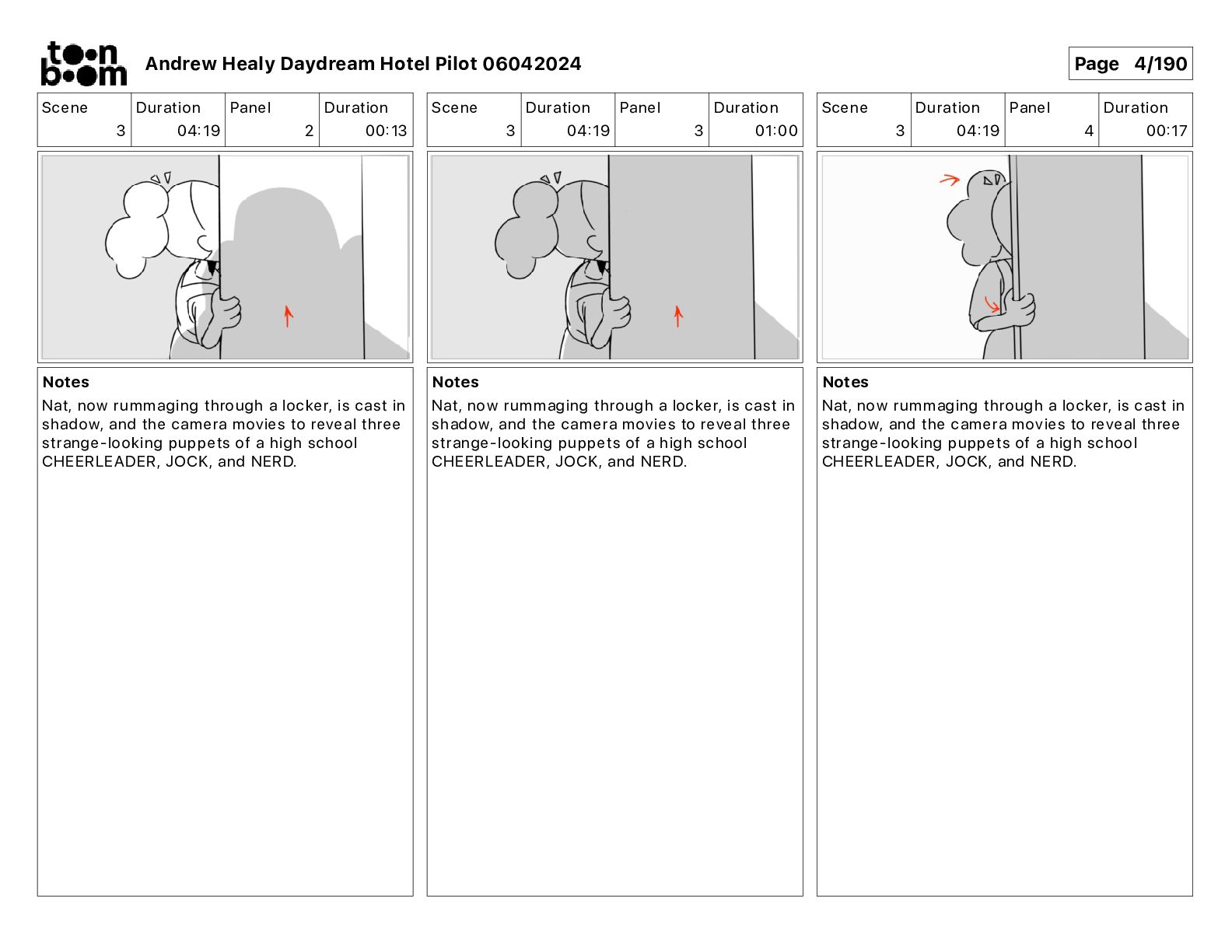 toon boom

Andrew Healy Daydream Hotel Pilot 06042024

Page 4/190

| Scene | Duration | Panel | Duration |
|---|---|---|---|
| 3 | 04:19 | 2 | 00:13 |

Notes
Nat, now rummaging through a locker, is cast in shadow, and the camera movies to reveal three strange-looking puppets of a high school CHEERLEADER, JOCK, and NERD.

| Scene | Duration | Panel | Duration |
|---|---|---|---|
| 3 | 04:19 | 3 | 01:00 |

Notes
Nat, now rummaging through a locker, is cast in shadow, and the camera movies to reveal three strange-looking puppets of a high school CHEERLEADER, JOCK, and NERD.

| Scene | Duration | Panel | Duration |
|---|---|---|---|
| 3 | 04:19 | 4 | 00:17 |

Notes
Nat, now rummaging through a locker, is cast in shadow, and the camera movies to reveal three strange-looking puppets of a high school CHEERLEADER, JOCK, and NERD.