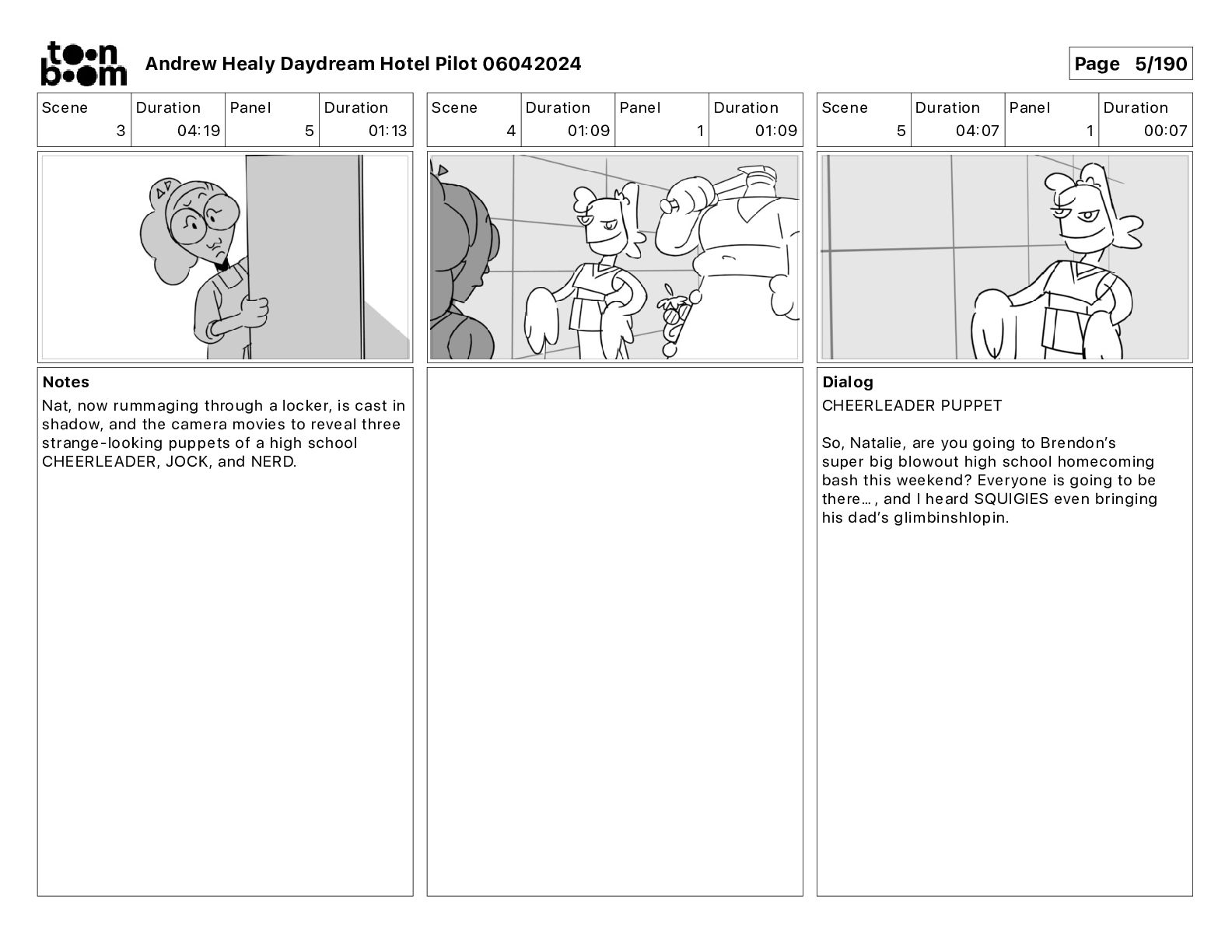 toon boom

Andrew Healy Daydream Hotel Pilot 06042024

Page 5/190

| Scene | Duration | Panel | Duration |
|---|---|---|---|
| 3 | 04:19 | 5 | 01:13 |

Notes
Nat, now rummaging through a locker, is cast in shadow, and the camera movies to reveal three strange-looking puppets of a high school CHEERLEADER, JOCK, and NERD.

| Scene | Duration | Panel | Duration |
|---|---|---|---|
| 4 | 01:09 | 1 | 01:09 |

| Scene | Duration | Panel | Duration |
|---|---|---|---|
| 5 | 04:07 | 1 | 00:07 |

Dialog
CHEERLEADER PUPPET

So, Natalie, are you going to Brendon's super big blowout high school homecoming bash this weekend? Everyone is going to be there…, and I heard SQUIGIES even bringing his dad's glimbinshlopin.