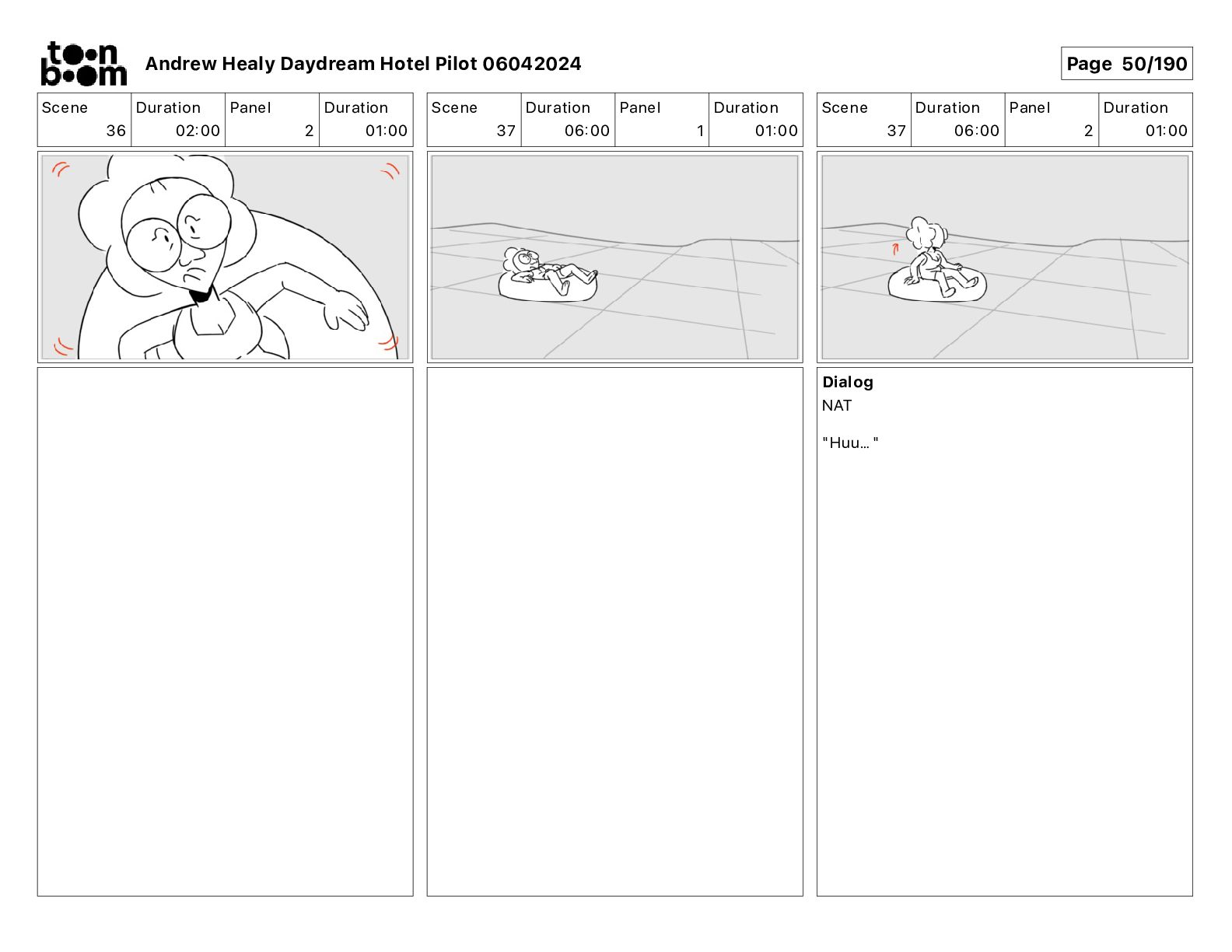 toon boom

Andrew Healy Daydream Hotel Pilot 06042024

Page 50/190

| Scene | Duration | Panel | Duration |
|---|---|---|---|
| 36 | 02:00 | 2 | 01:00 |

| Scene | Duration | Panel | Duration |
|---|---|---|---|
| 37 | 06:00 | 1 | 01:00 |

| Scene | Duration | Panel | Duration |
|---|---|---|---|
| 37 | 06:00 | 2 | 01:00 |

Dialog
NAT

"Huu… "