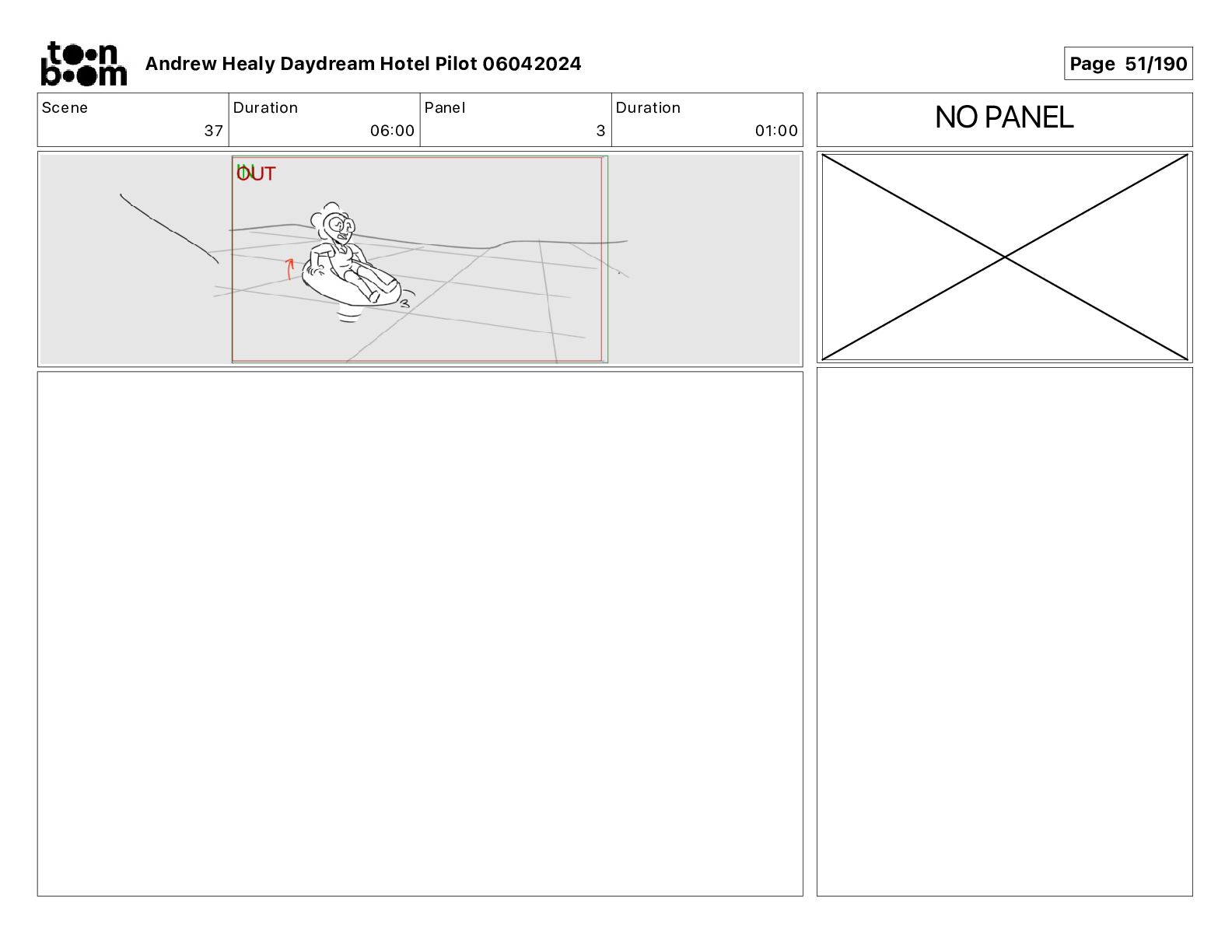 toon boom

Andrew Healy Daydream Hotel Pilot 06042024

Page 51/190

| Scene | Duration | Panel | Duration |
|---|---|---|---|
| 37 | 06:00 | 3 | 01:00 |

NO PANEL

IN
OUT