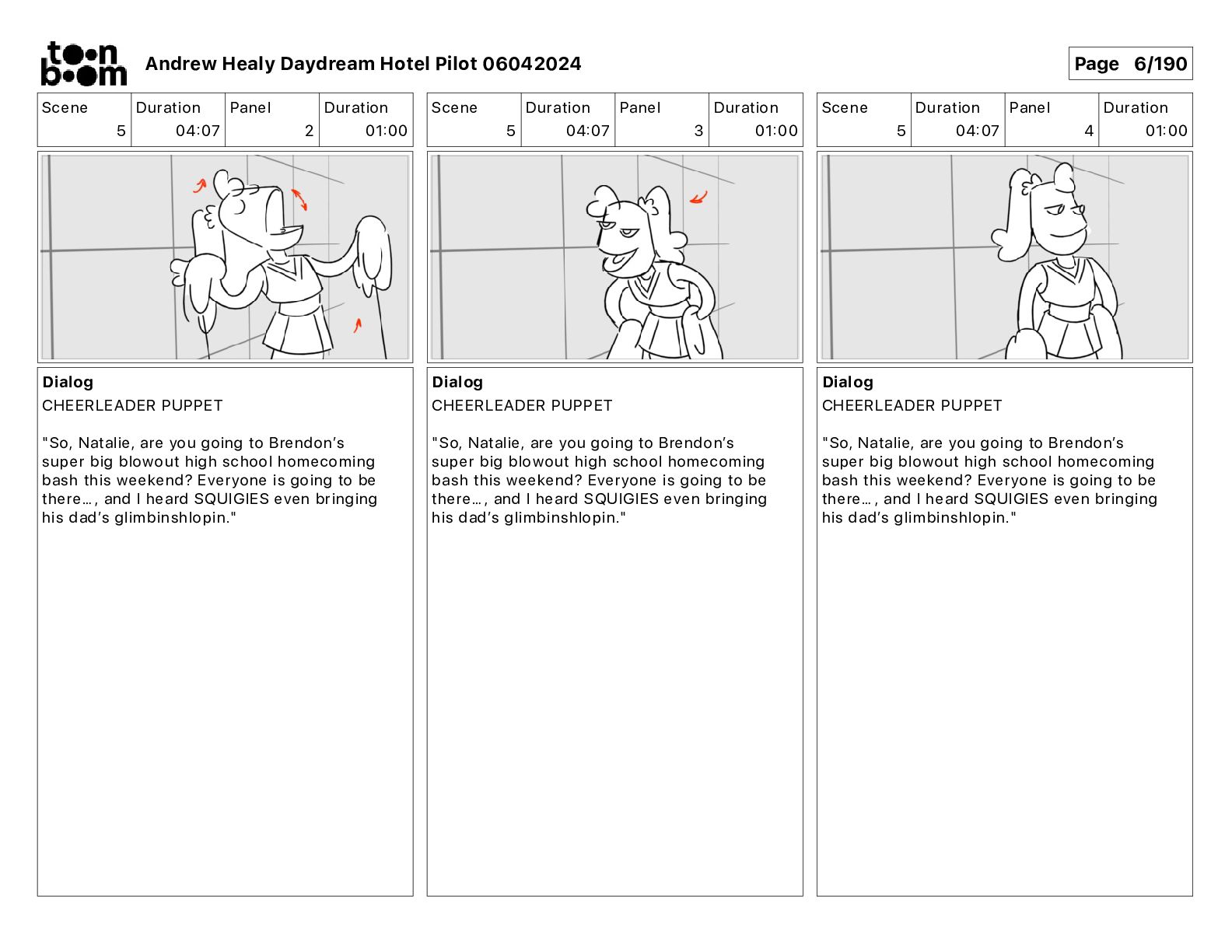 toon boom

Andrew Healy Daydream Hotel Pilot 06042024

Page 6/190

| Scene | Duration | Panel | Duration |
|---|---|---|---|
| 5 | 04:07 | 2 | 01:00 |

Dialog
CHEERLEADER PUPPET

"So, Natalie, are you going to Brendon's super big blowout high school homecoming bash this weekend? Everyone is going to be there…, and I heard SQUIGIES even bringing his dad's glimbinshlopin."

| Scene | Duration | Panel | Duration |
|---|---|---|---|
| 5 | 04:07 | 3 | 01:00 |

Dialog
CHEERLEADER PUPPET

"So, Natalie, are you going to Brendon's super big blowout high school homecoming bash this weekend? Everyone is going to be there…, and I heard SQUIGIES even bringing his dad's glimbinshlopin."

| Scene | Duration | Panel | Duration |
|---|---|---|---|
| 5 | 04:07 | 4 | 01:00 |

Dialog
CHEERLEADER PUPPET

"So, Natalie, are you going to Brendon's super big blowout high school homecoming bash this weekend? Everyone is going to be there…, and I heard SQUIGIES even bringing his dad's glimbinshlopin."