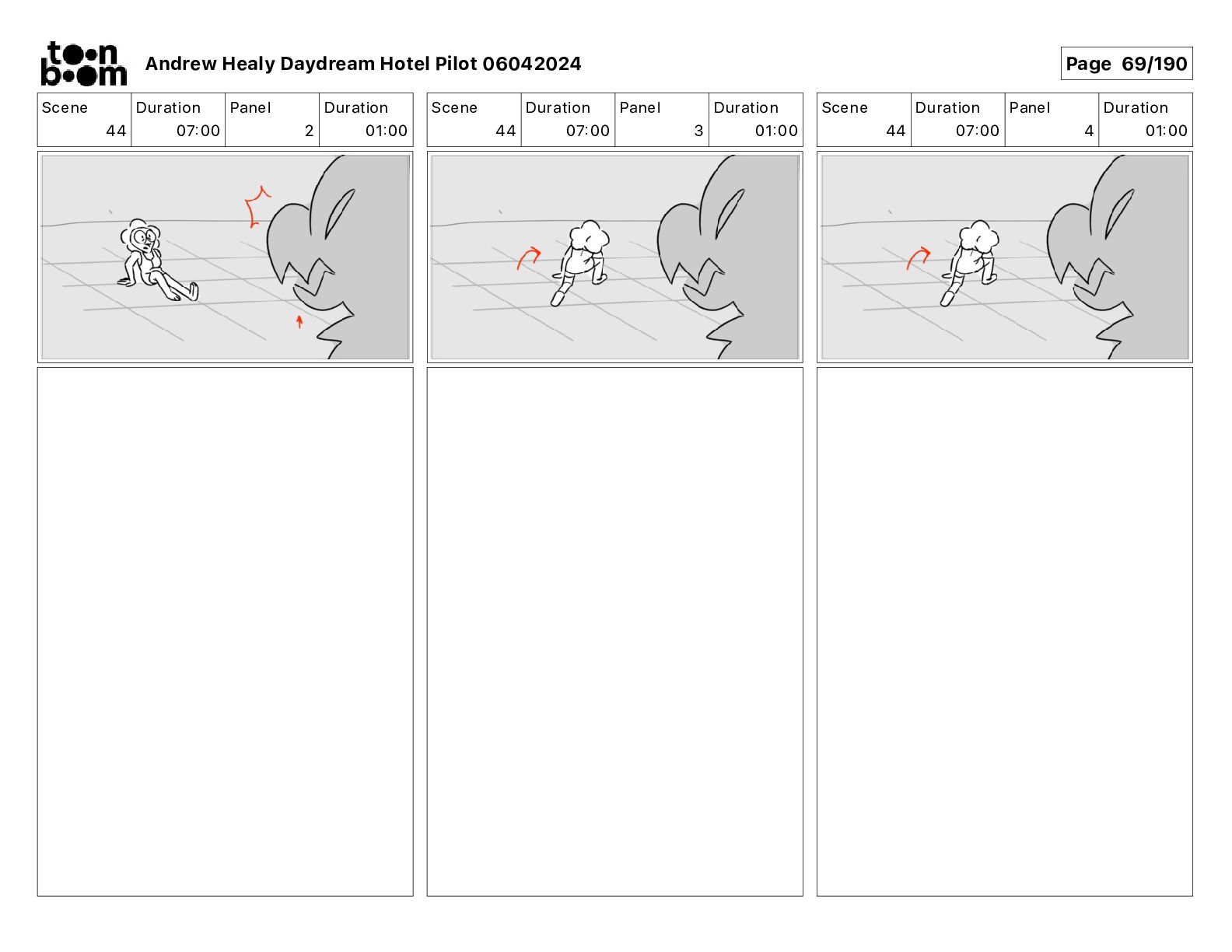 toon boom

Andrew Healy Daydream Hotel Pilot 06042024

Page 69/190

| Scene | Duration | Panel | Duration |
|---|---|---|---|
| 44 | 07:00 | 2 | 01:00 |

| Scene | Duration | Panel | Duration |
|---|---|---|---|
| 44 | 07:00 | 3 | 01:00 |

| Scene | Duration | Panel | Duration |
|---|---|---|---|
| 44 | 07:00 | 4 | 01:00 |