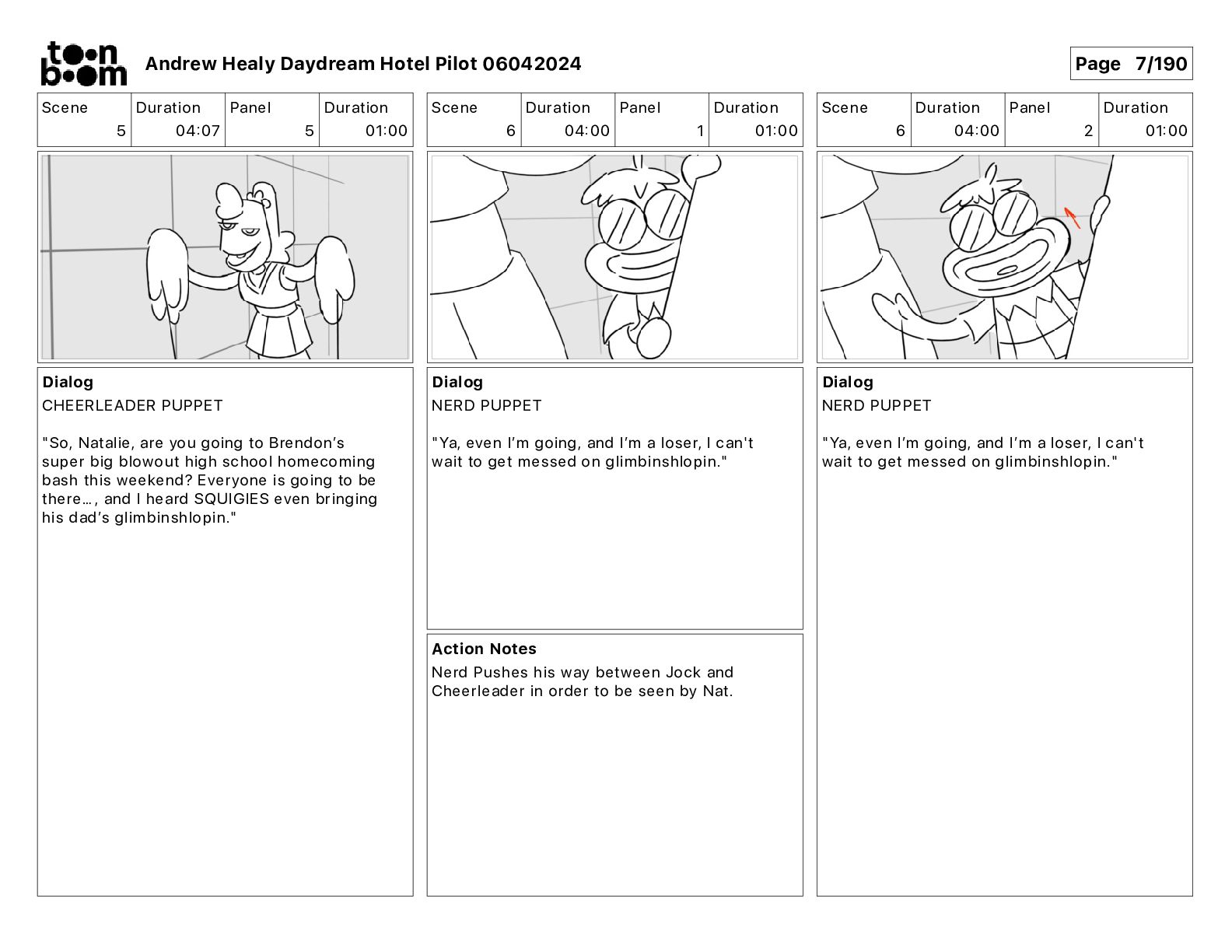 toon boom

Andrew Healy Daydream Hotel Pilot 06042024

Page 7/190

| Scene | Duration | Panel | Duration |
|---|---|---|---|
| 5 | 04:07 | 5 | 01:00 |

Dialog
CHEERLEADER PUPPET

"So, Natalie, are you going to Brendon's super big blowout high school homecoming bash this weekend? Everyone is going to be there…, and I heard SQUIGIES even bringing his dad's glimbinshlopin."

| Scene | Duration | Panel | Duration |
|---|---|---|---|
| 6 | 04:00 | 1 | 01:00 |

Dialog
NERD PUPPET

"Ya, even I'm going, and I'm a loser, I can't wait to get messed on glimbinshlopin."

Action Notes
Nerd Pushes his way between Jock and Cheerleader in order to be seen by Nat.

| Scene | Duration | Panel | Duration |
|---|---|---|---|
| 6 | 04:00 | 2 | 01:00 |

Dialog
NERD PUPPET

"Ya, even I'm going, and I'm a loser, I can't wait to get messed on glimbinshlopin."