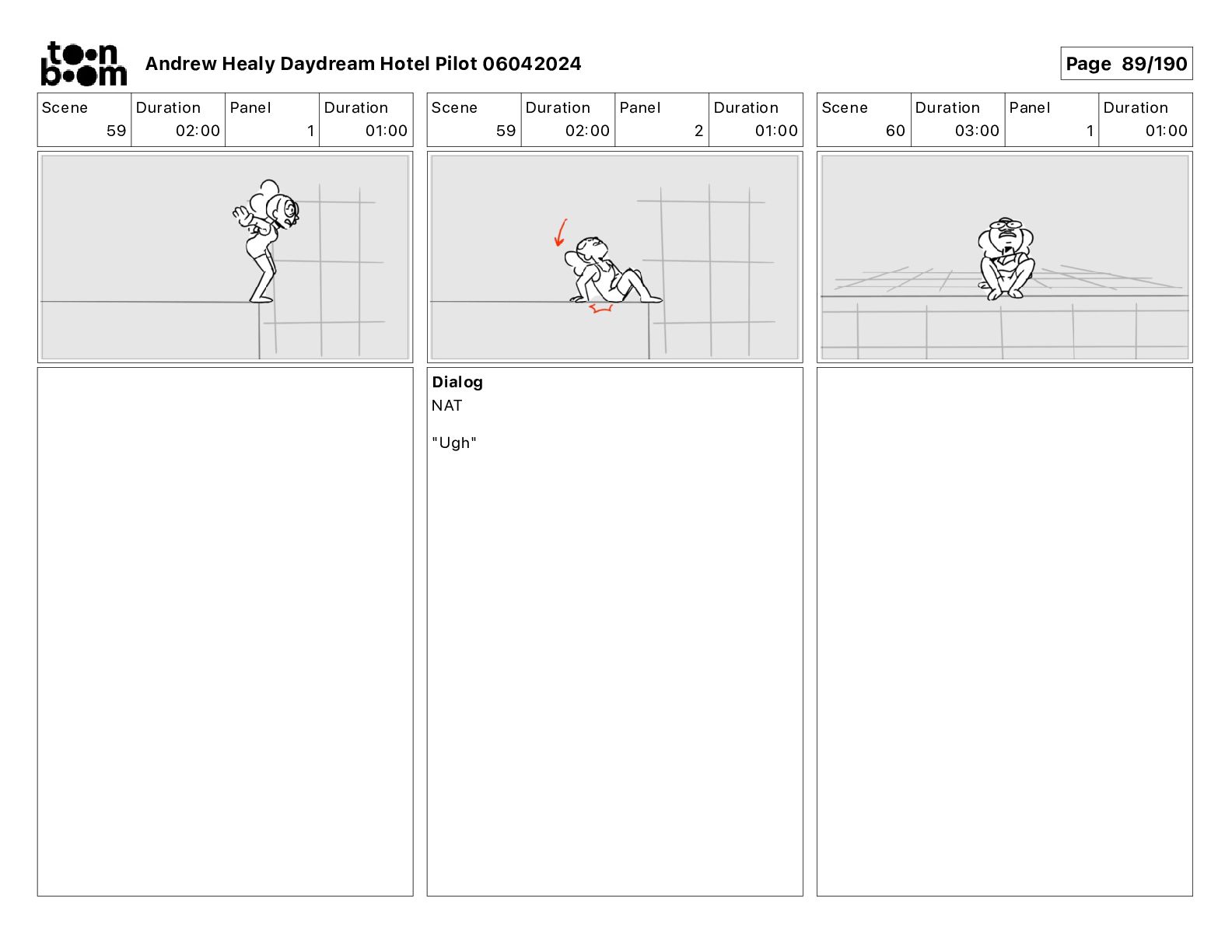 toon boom

Andrew Healy Daydream Hotel Pilot 06042024

Page 89/190

| Scene | Duration | Panel | Duration |
|---|---|---|---|
| 59 | 02:00 | 1 | 01:00 |

| Scene | Duration | Panel | Duration |
|---|---|---|---|
| 59 | 02:00 | 2 | 01:00 |

Dialog
NAT

"Ugh"

| Scene | Duration | Panel | Duration |
|---|---|---|---|
| 60 | 03:00 | 1 | 01:00 |