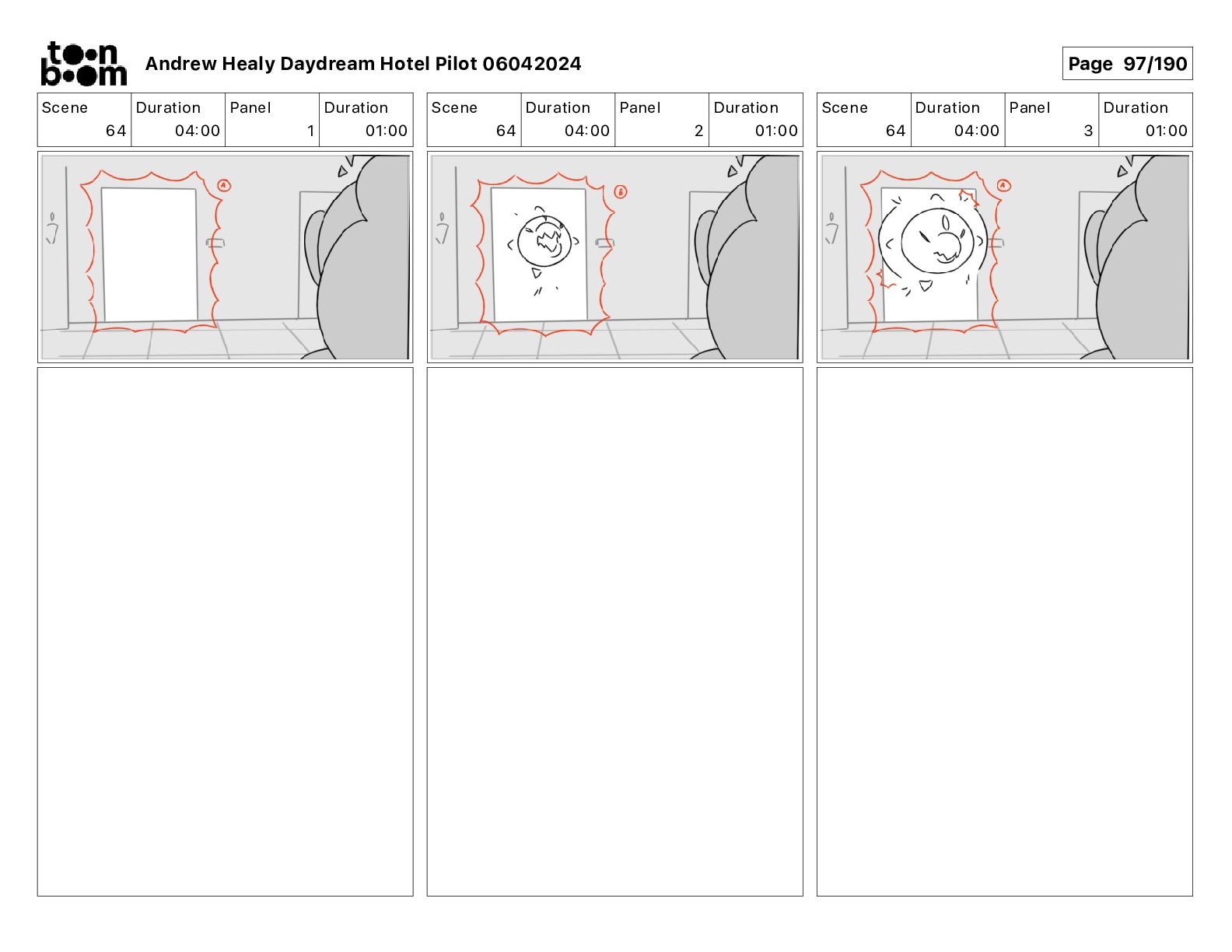 toon boom Andrew Healy Daydream Hotel Pilot 06042024

Page 97/190

| Scene | Duration | Panel | Duration |
|---|---|---|---|
| 64 | 04:00 | 1 | 01:00 |

A

| Scene | Duration | Panel | Duration |
|---|---|---|---|
| 64 | 04:00 | 2 | 01:00 |

B

| Scene | Duration | Panel | Duration |
|---|---|---|---|
| 64 | 04:00 | 3 | 01:00 |

A