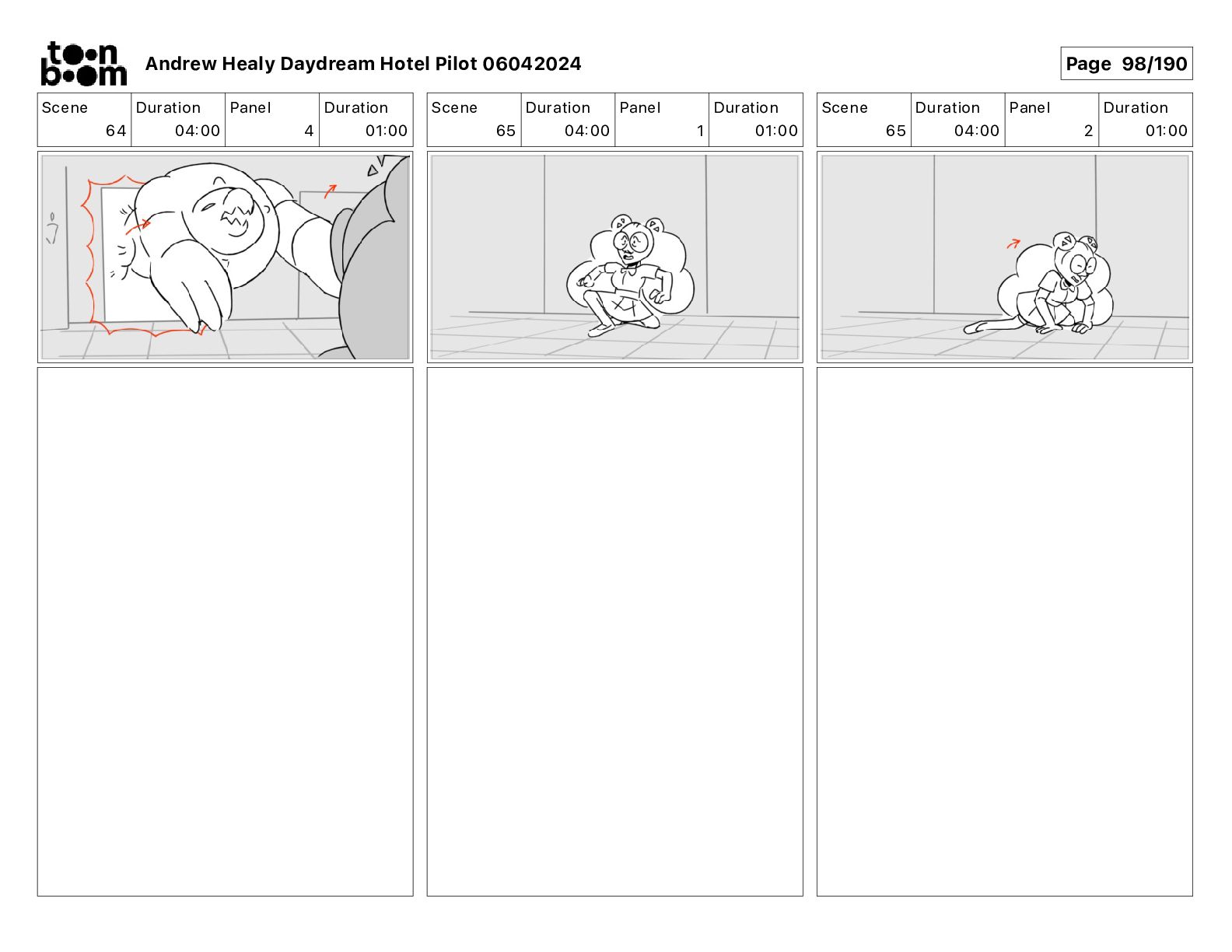 toon boom

Andrew Healy Daydream Hotel Pilot 06042024

Page 98/190

| Scene | Duration | Panel | Duration |
|---|---|---|---|
| 64 | 04:00 | 4 | 01:00 |

| Scene | Duration | Panel | Duration |
|---|---|---|---|
| 65 | 04:00 | 1 | 01:00 |

| Scene | Duration | Panel | Duration |
|---|---|---|---|
| 65 | 04:00 | 2 | 01:00 |