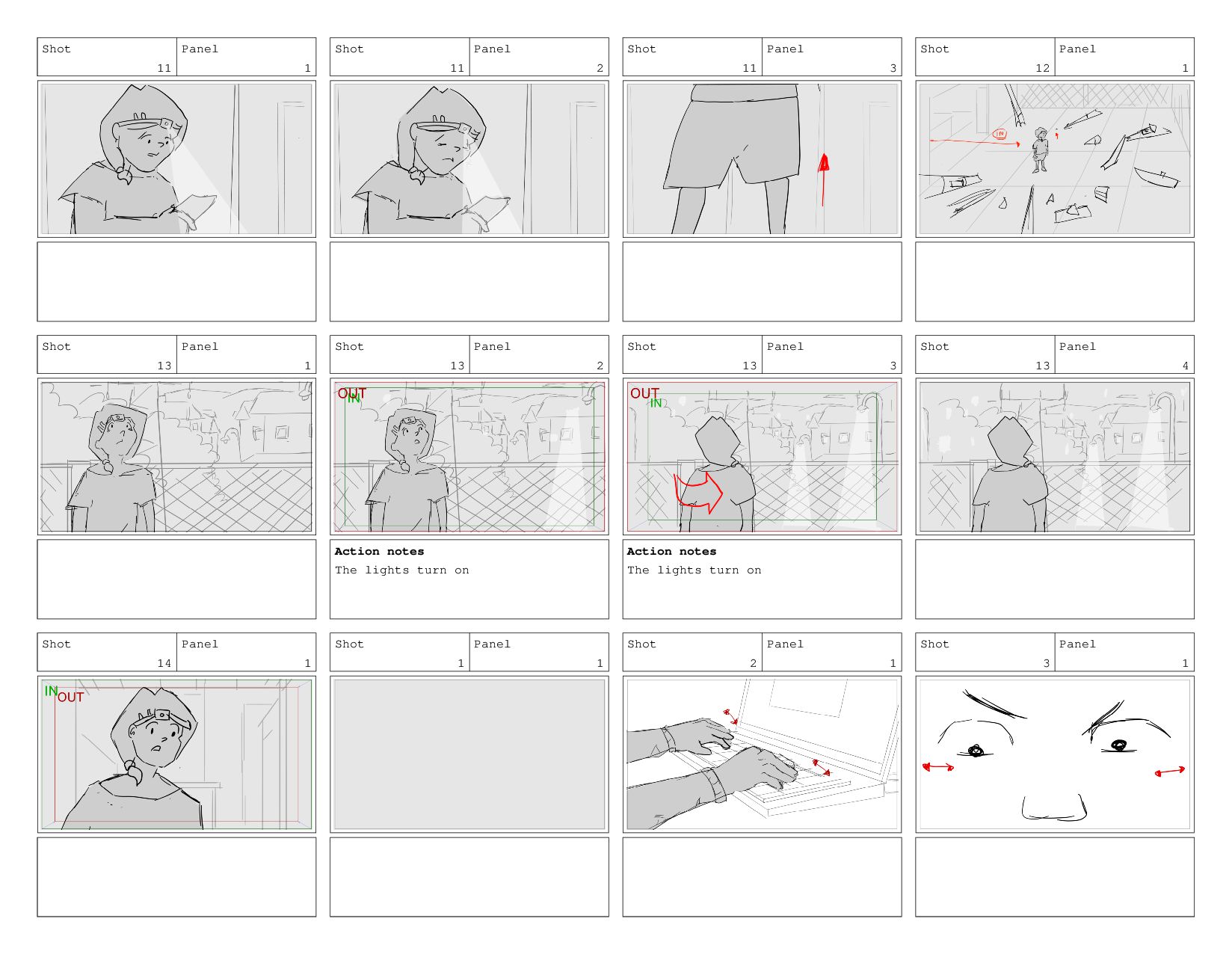 Shot 11 Panel 1

Shot 11 Panel 2

Shot 11 Panel 3

Shot 12 Panel 1

IN

Shot 13 Panel 1

Shot 13 Panel 2

OUT
IN

Action notes
The lights turn on

Shot 13 Panel 3

OUT
IN

Action notes
The lights turn on

Shot 13 Panel 4

Shot 14 Panel 1

IN
OUT

Shot 1 Panel 1

Shot 2 Panel 1

Shot 3 Panel 1