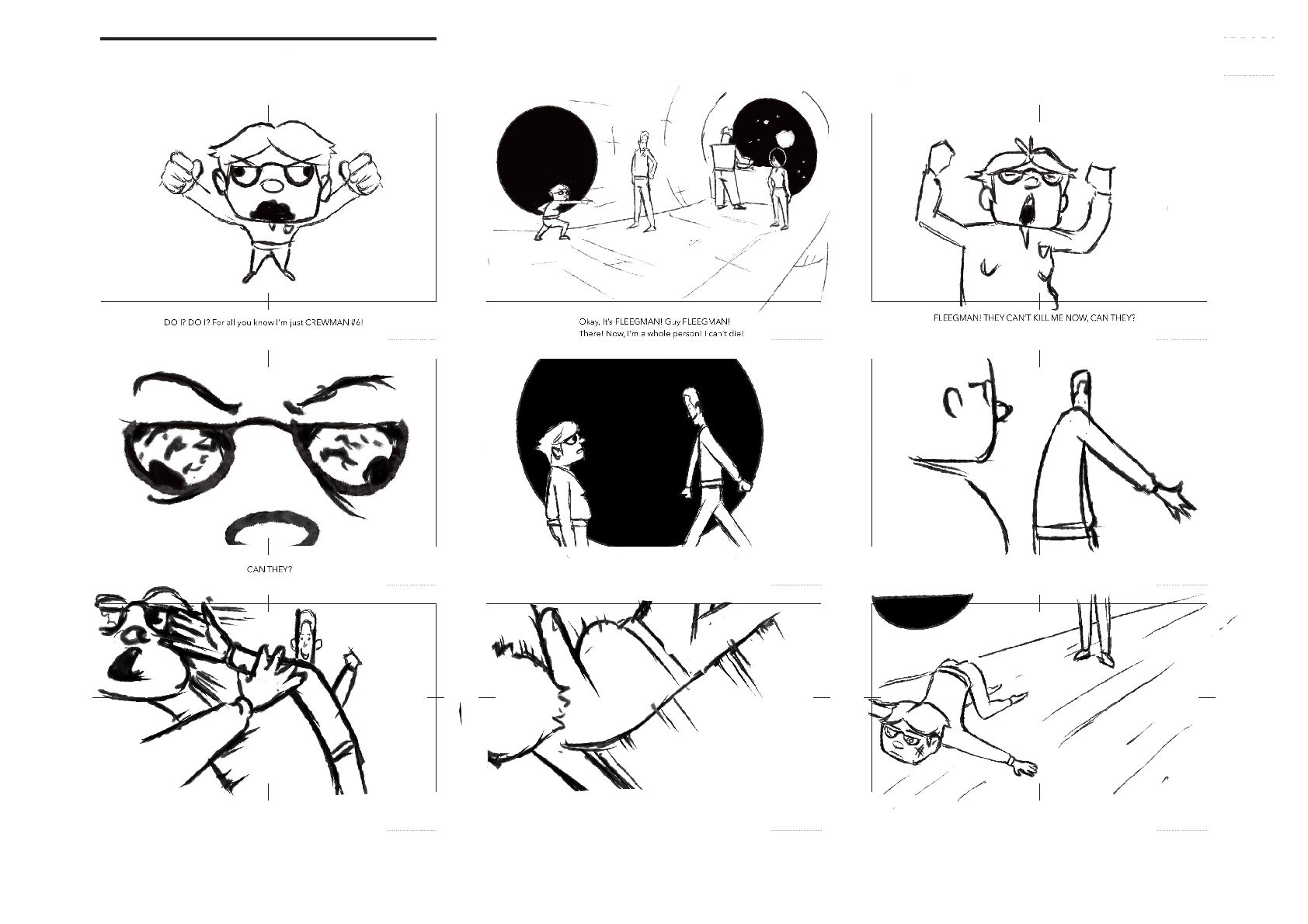 DO I? DO I? For all you know I'm just CREWMAN #6!

Okay, It's FLEEGMAN! Guy FLEEGMAN! There! Now, I'm a whole person! I can't die!

FLEEGMAN! THEY CAN'T KILL ME NOW, CAN THEY?

CAN THEY?