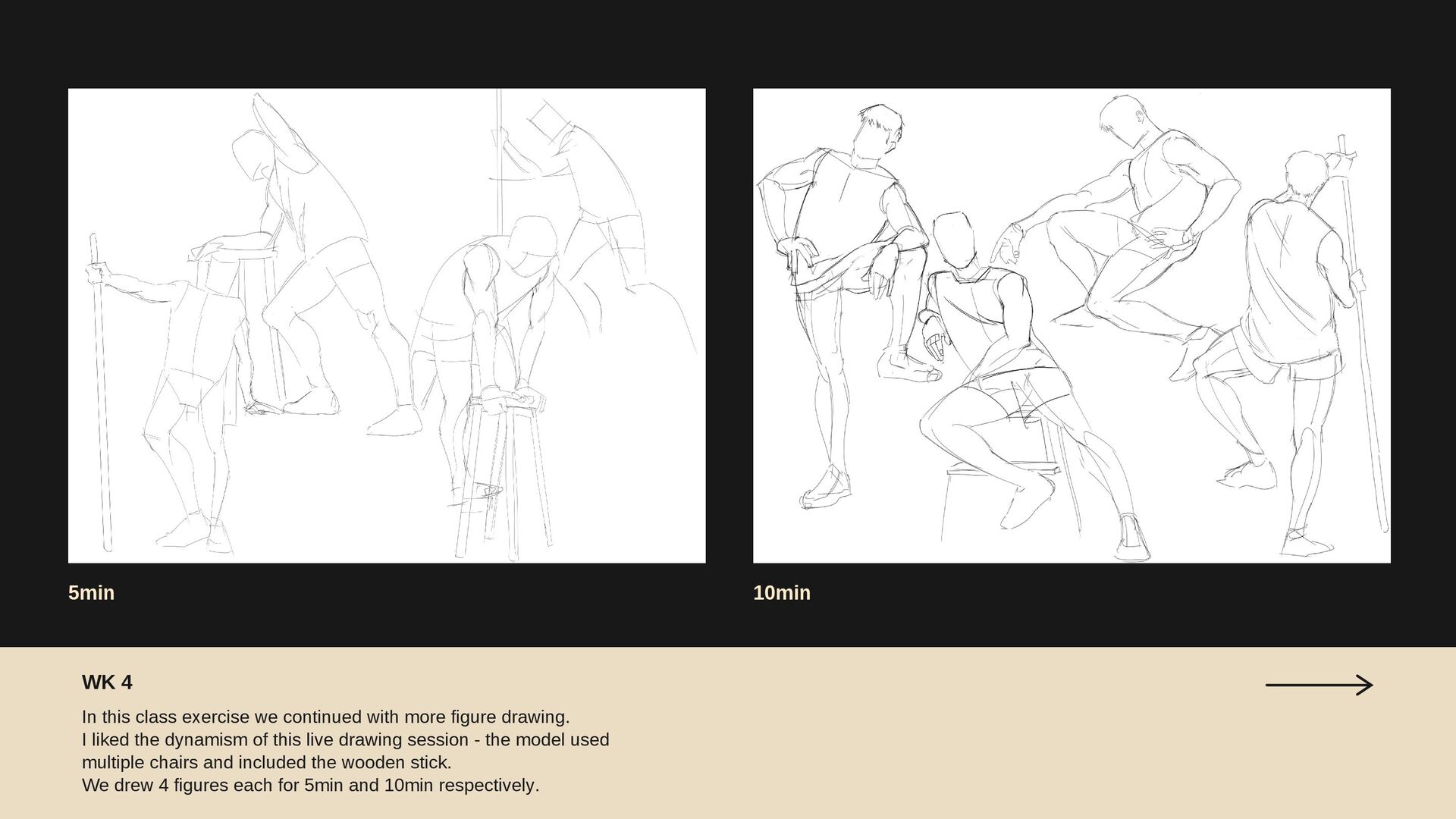 5min

10min

WK 4

In this class exercise we continued with more figure drawing.
I liked the dynamism of this live drawing session - the model used multiple chairs and included the wooden stick.
We drew 4 figures each for 5min and 10min respectively.