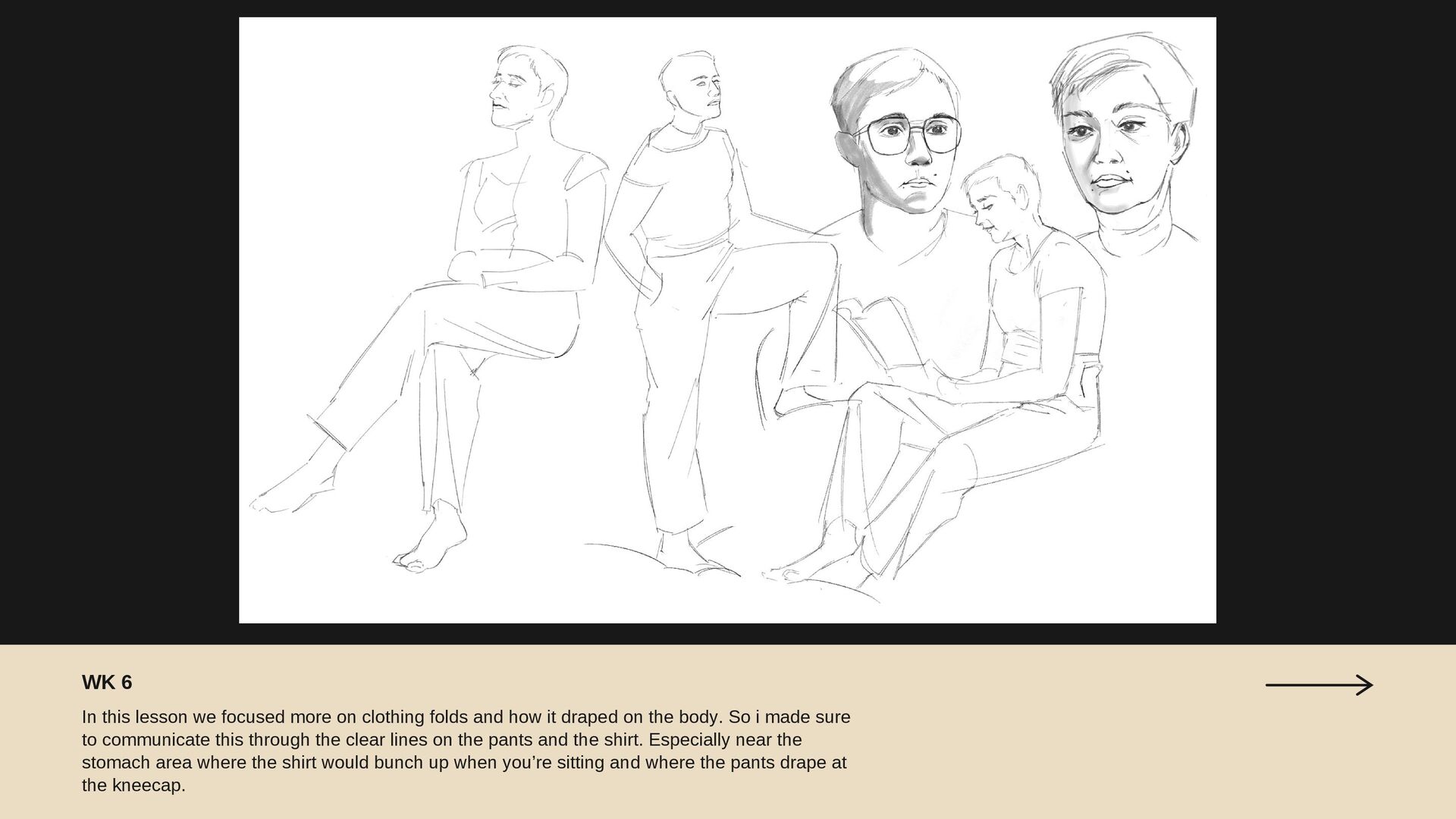 WK 6

In this lesson we focused more on clothing folds and how it draped on the body. So i made sure to communicate this through the clear lines on the pants and the shirt. Especially near the stomach area where the shirt would bunch up when you’re sitting and where the pants drape at the kneecap.