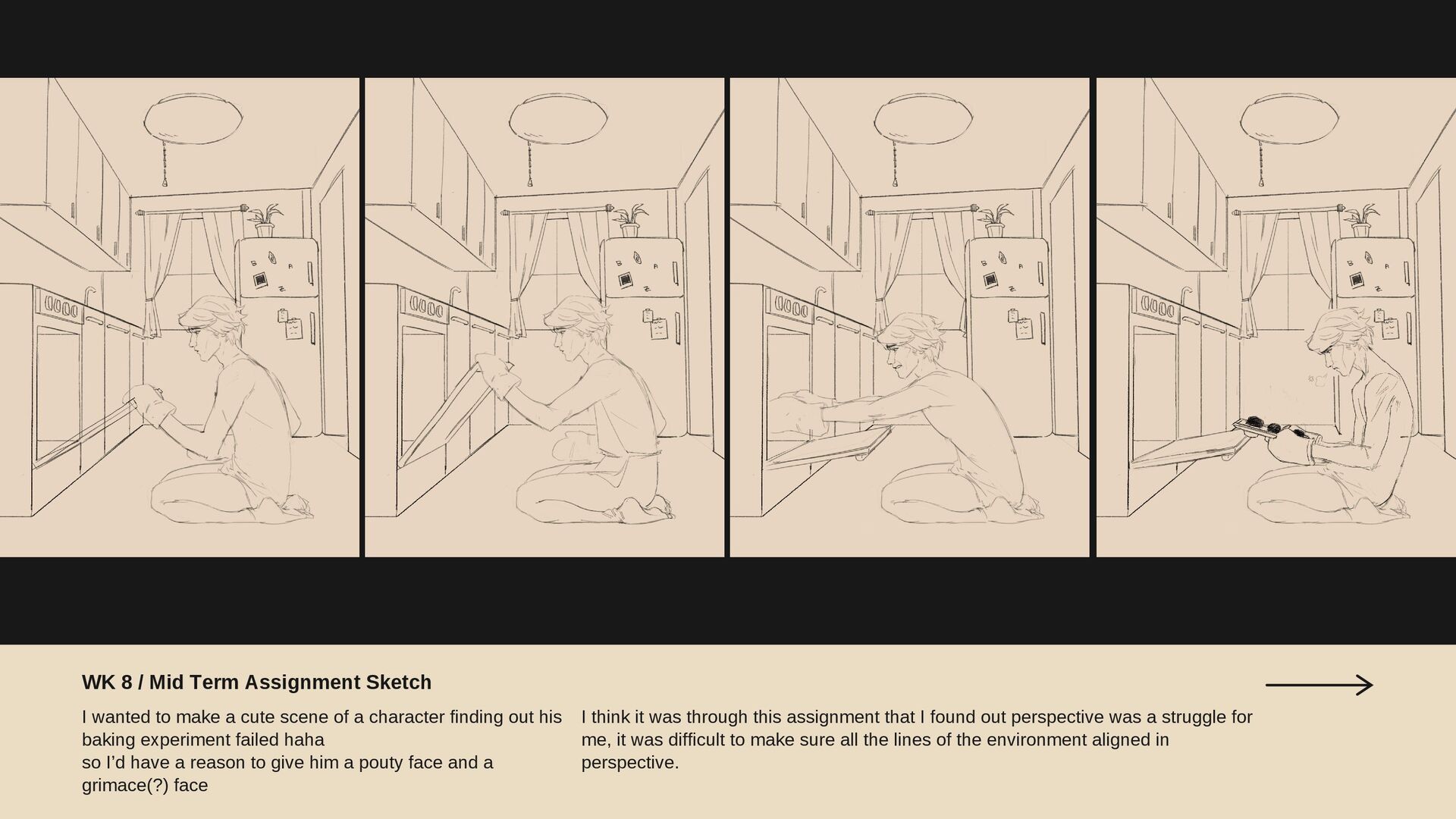 WK 8 / Mid Term Assignment Sketch

I wanted to make a cute scene of a character finding out his baking experiment failed haha
so I'd have a reason to give him a pouty face and a grimace(?) face

I think it was through this assignment that I found out perspective was a struggle for me, it was difficult to make sure all the lines of the environment aligned in perspective.