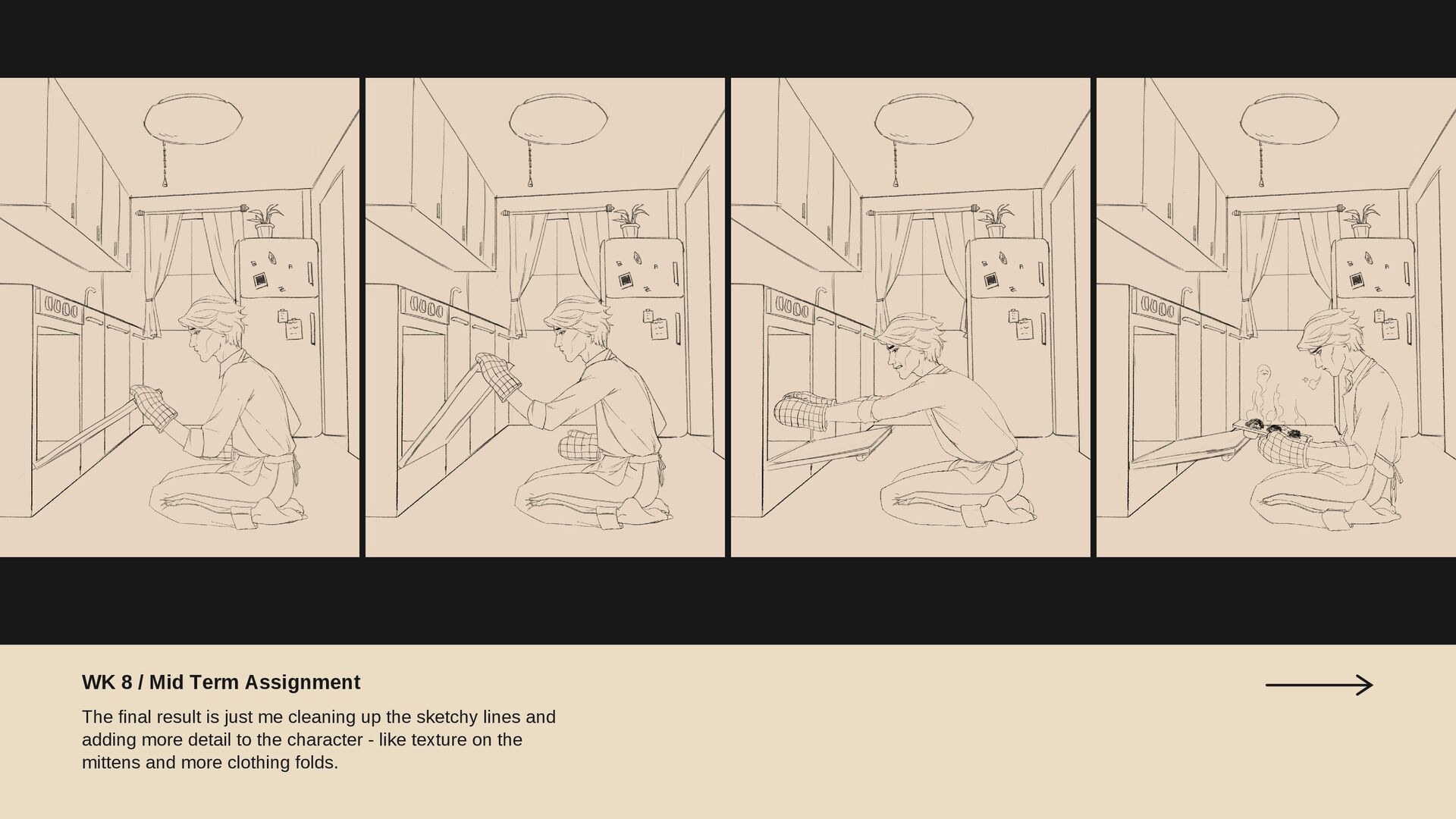 WK 8 / Mid Term Assignment

The final result is just me cleaning up the sketchy lines and adding more detail to the character - like texture on the mittens and more clothing folds.