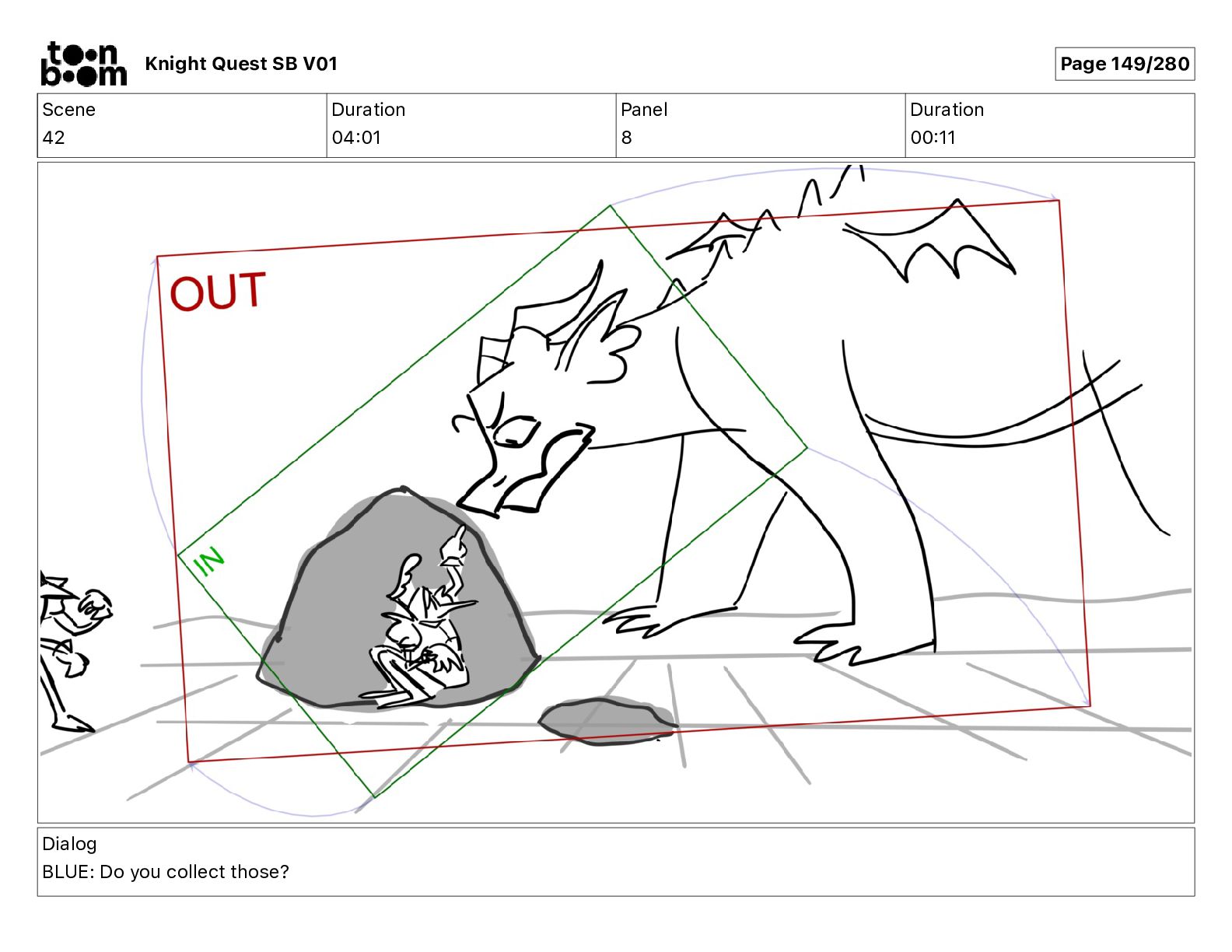 toon boom Knight Quest SB V01

Page 149/280

| Scene | Duration | Panel | Duration |
|---|---|---|---|
| 42 | 04:01 | 8 | 00:11 |

OUT

IN

Dialog
BLUE: Do you collect those?