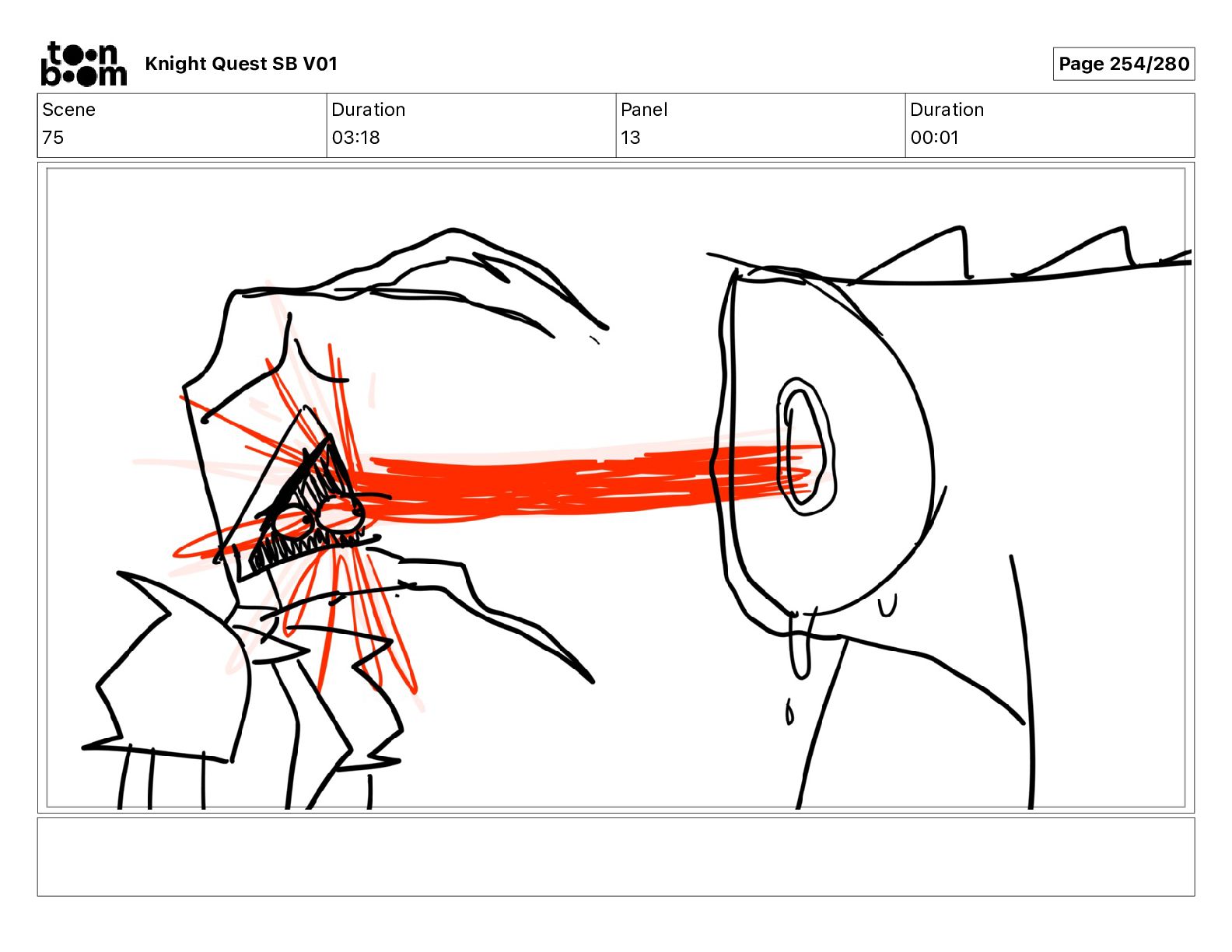 toon boom Knight Quest SB V01

Page 254/280

| Scene | Duration | Panel | Duration |
|---|---|---|---|
| 75 | 03:18 | 13 | 00:01 |