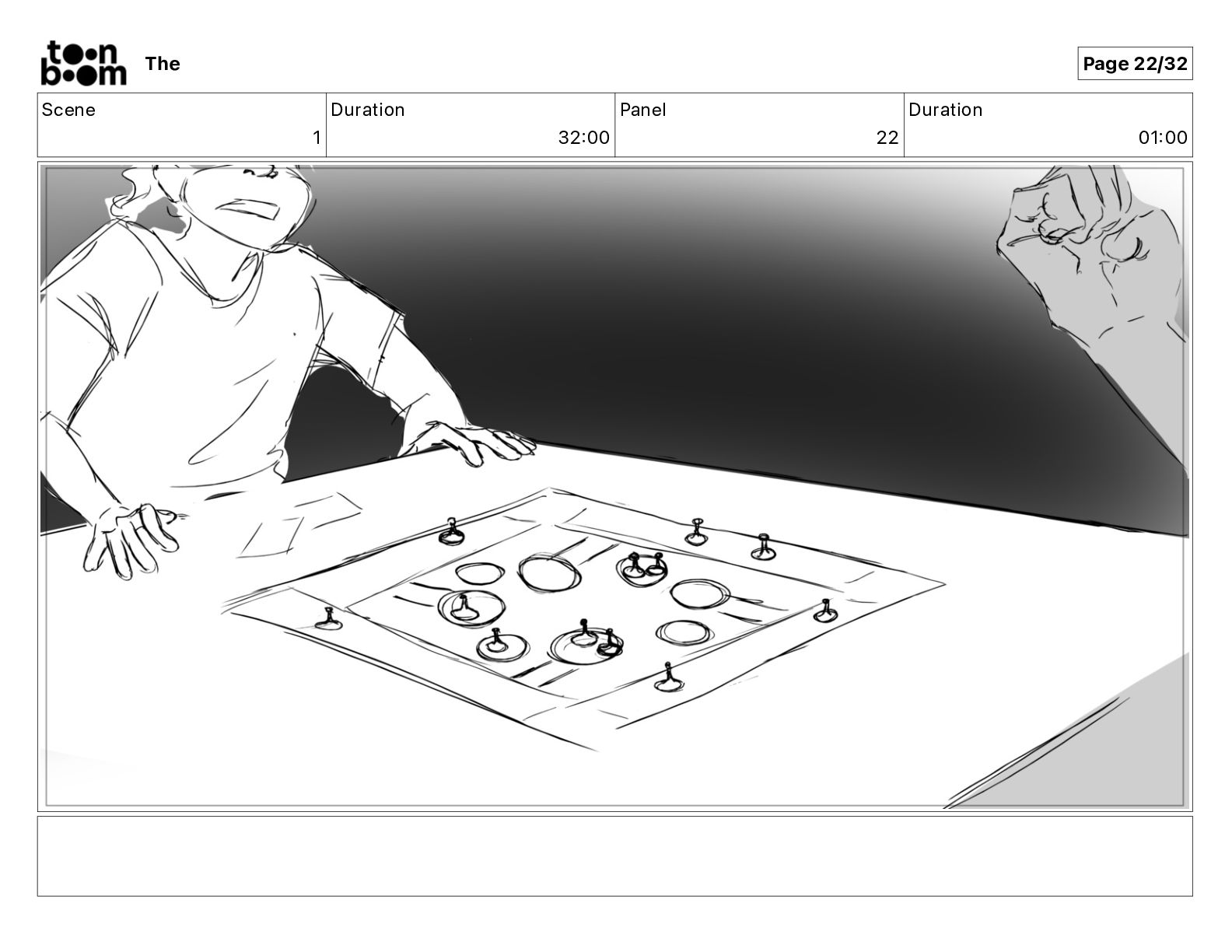 toon boom The

Page 22/32

| Scene | Duration | Panel | Duration |
|---|---|---|---|
| 1 | 32:00 | 22 | 01:00 |