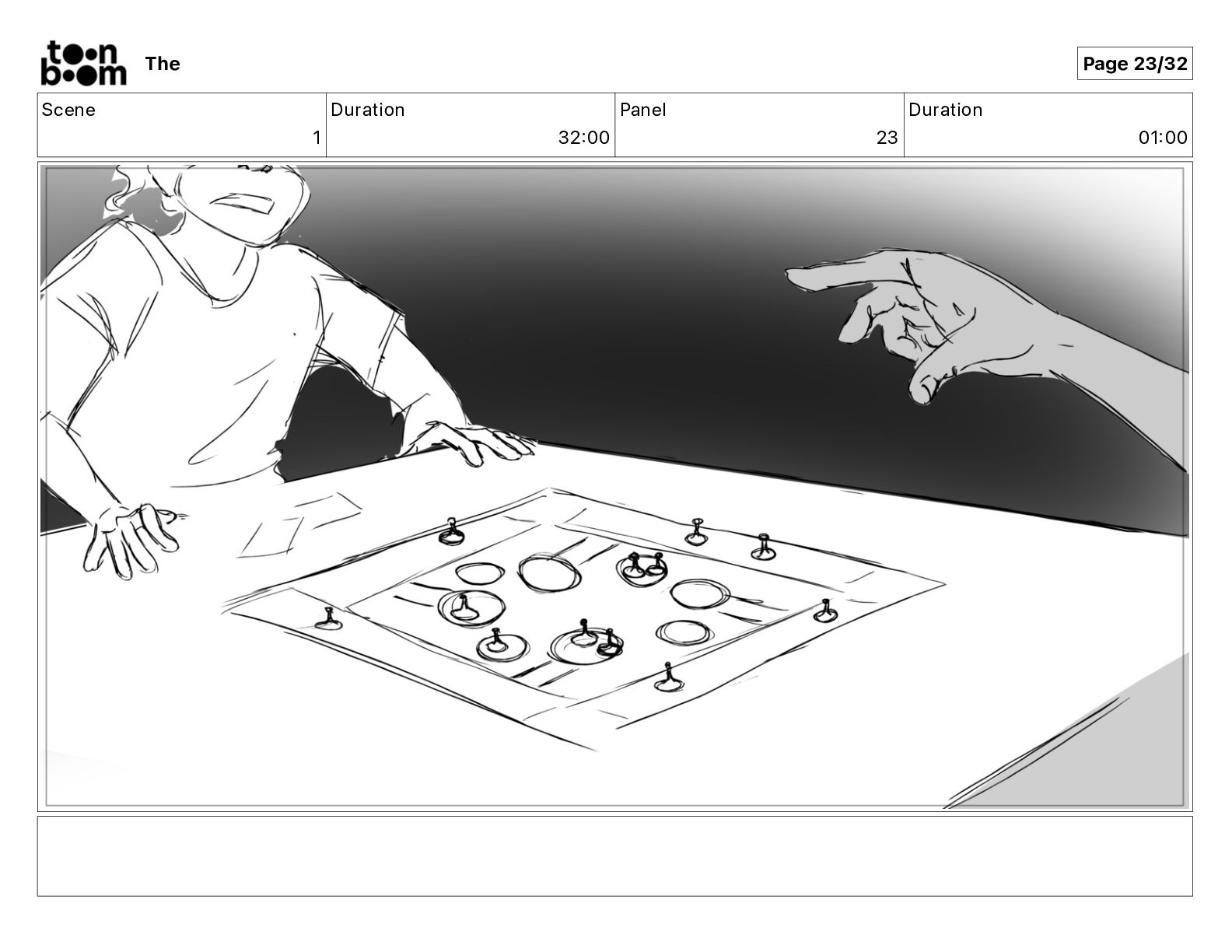 toon boom The

Page 23/32

| Scene | Duration | Panel | Duration |
|---|---|---|---|
| 1 | 32:00 | 23 | 01:00 |