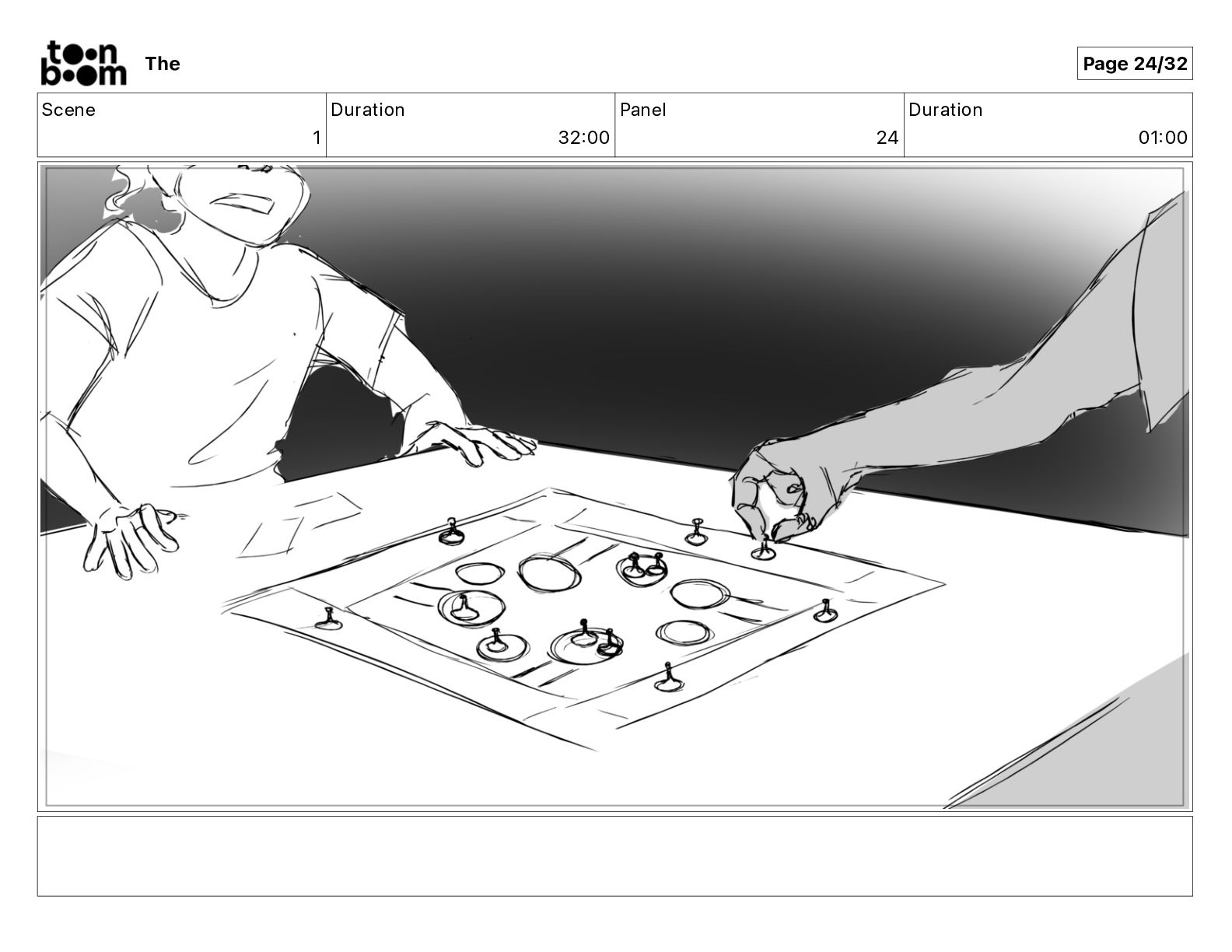 toon boom The

Page 24/32

| Scene | Duration | Panel | Duration |
|---|---|---|---|
| 1 | 32:00 | 24 | 01:00 |