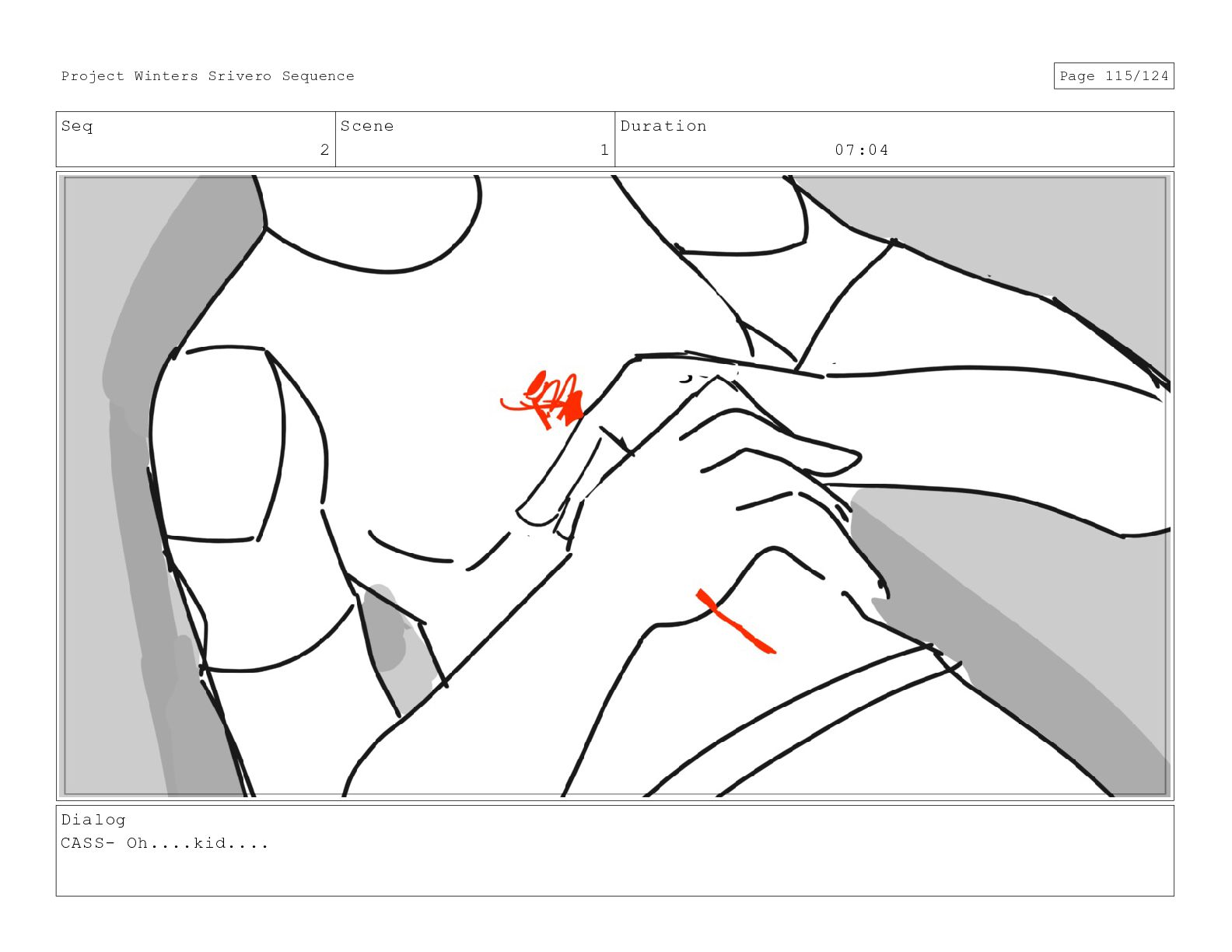 Project Winters Srivero Sequence

Page 115/124

| Seq | Scene | Duration |
|---|---|---|
| 2 | 1 | 07:04 |

Dialog
CASS- Oh....kid....