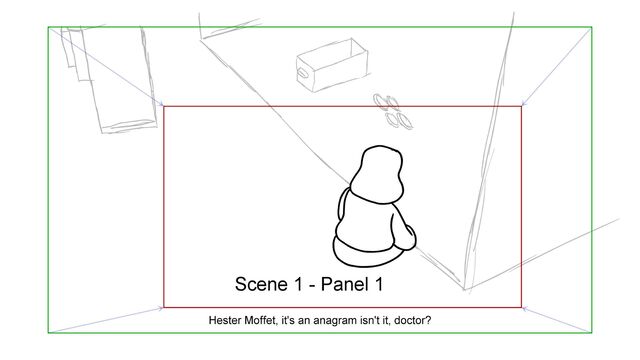 Scene 1 - Panel 1

Hester Moffet, it's an anagram isn't it, doctor?