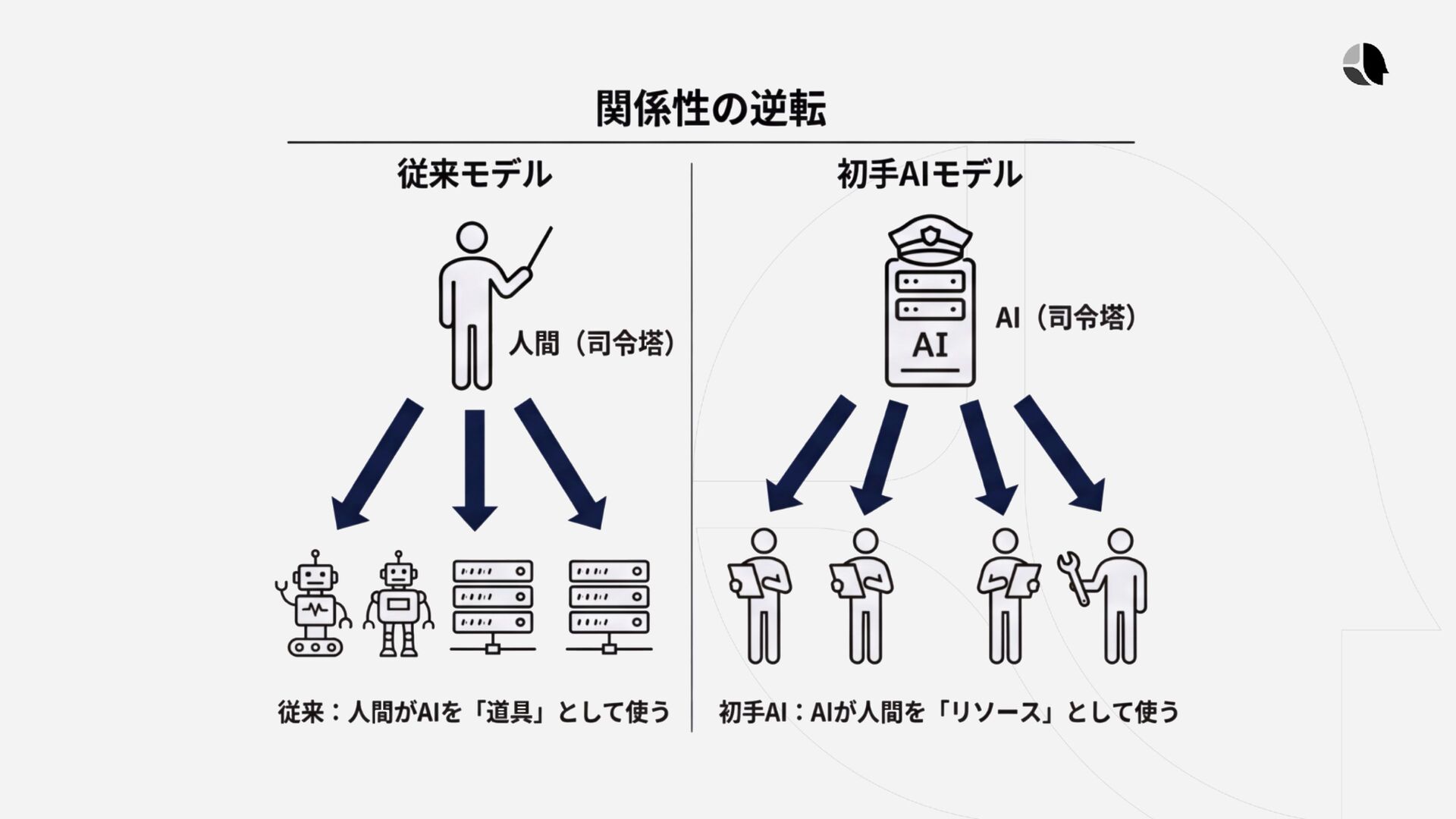 関係性の逆転

従来モデル

人間（司令塔）

従来：人間がAIを「道具」として使う

初手AIモデル

AI

AI（司令塔）

初手AI：AIが人間を「リソース」として使う