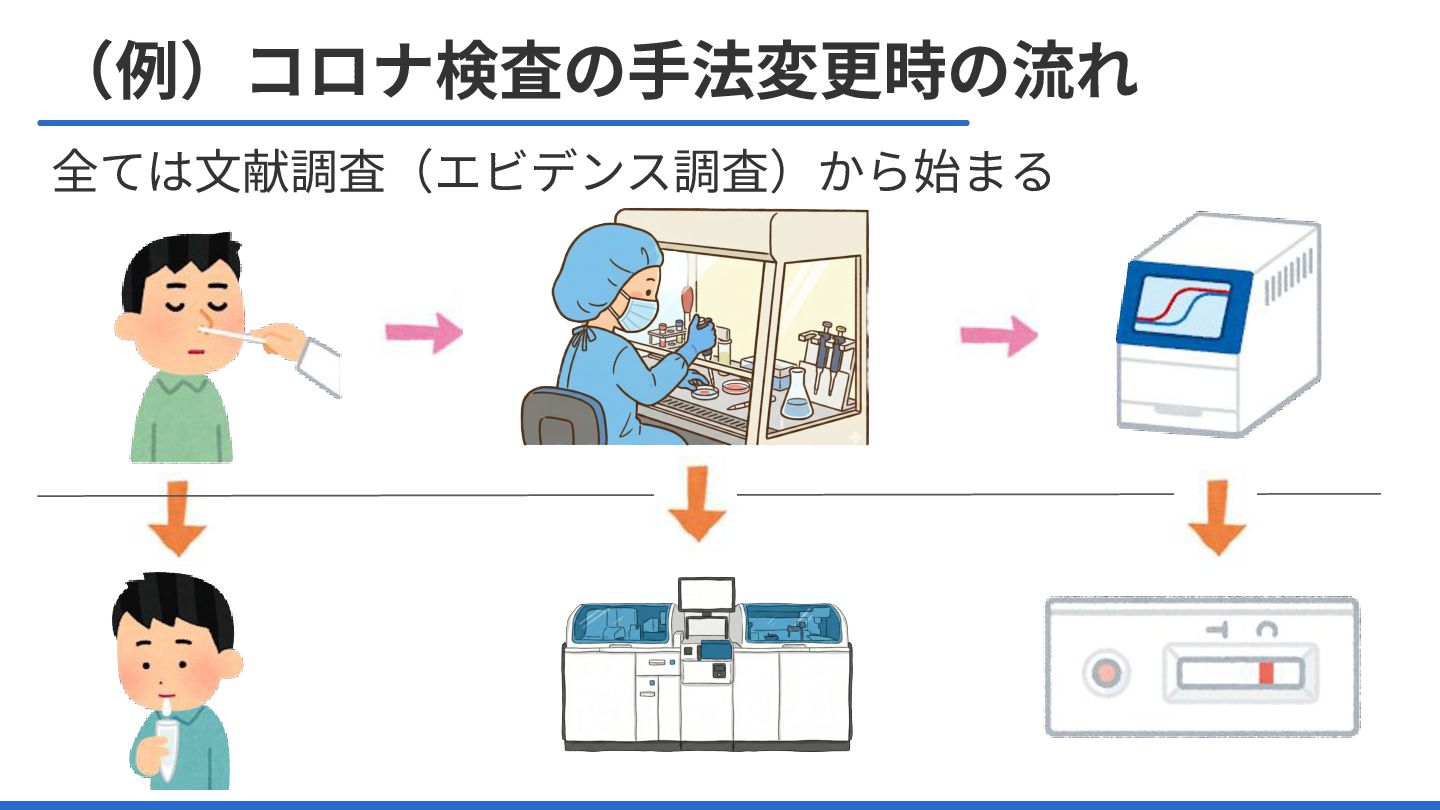 （例）コロナ検査の手法変更時の流れ

全ては文献調査（エビデンス調査）から始まる

T C