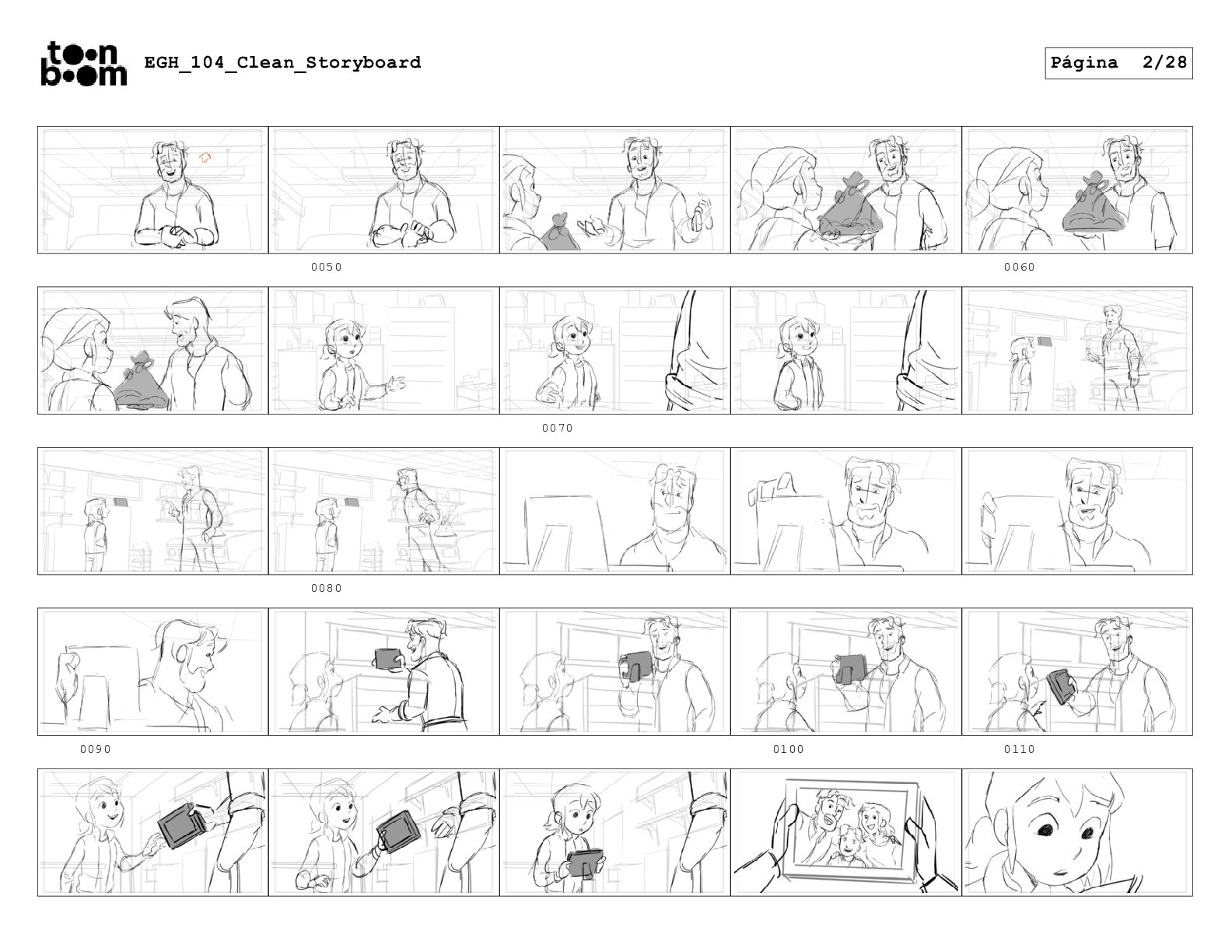 toon boom EGH_104_Clean_Storyboard

Página 2/28

0050

0060

0070

0080

0090

0100

0110