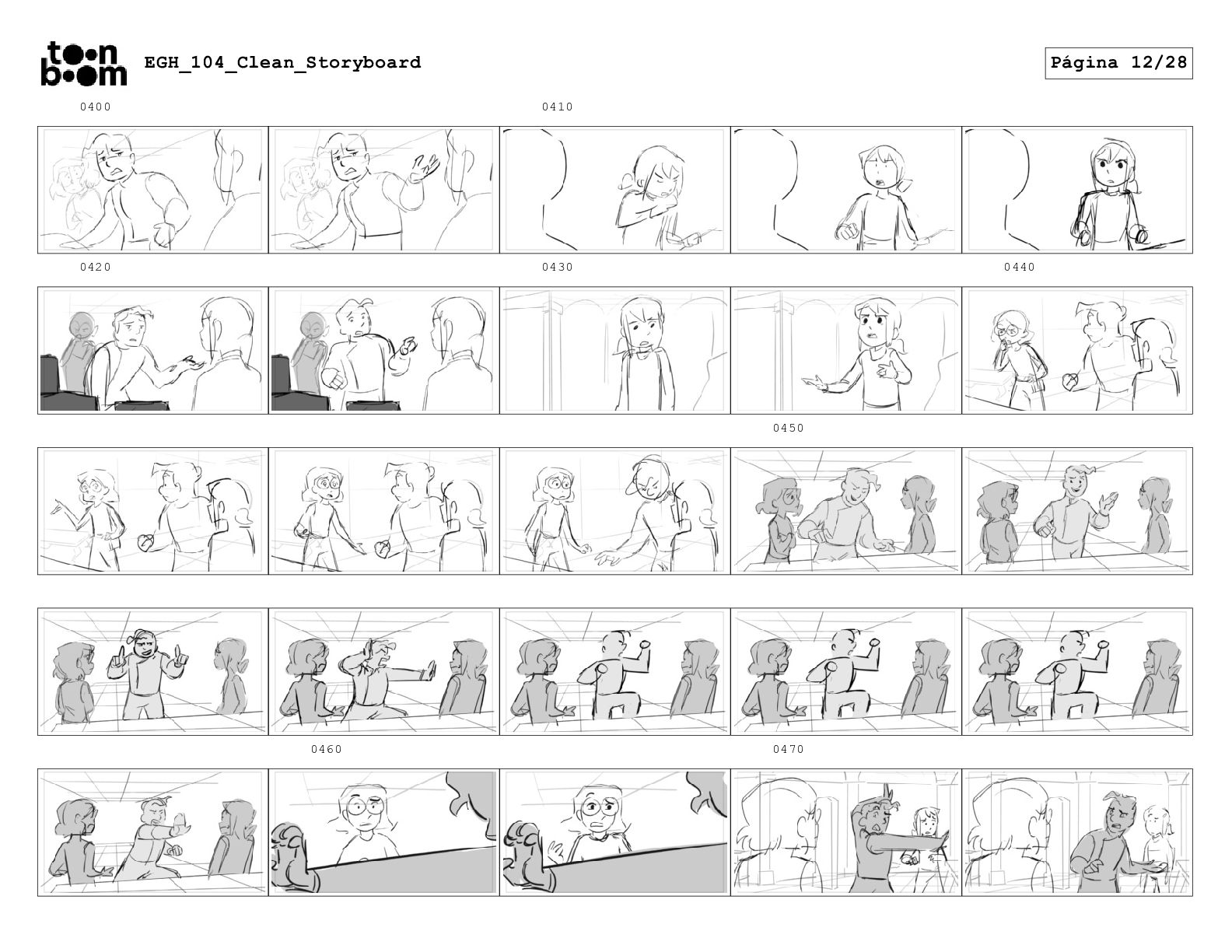 toon boom EGH_104_Clean_Storyboard

Página 12/28

0400

0410

0420

0430

0440

0450

0460

0470