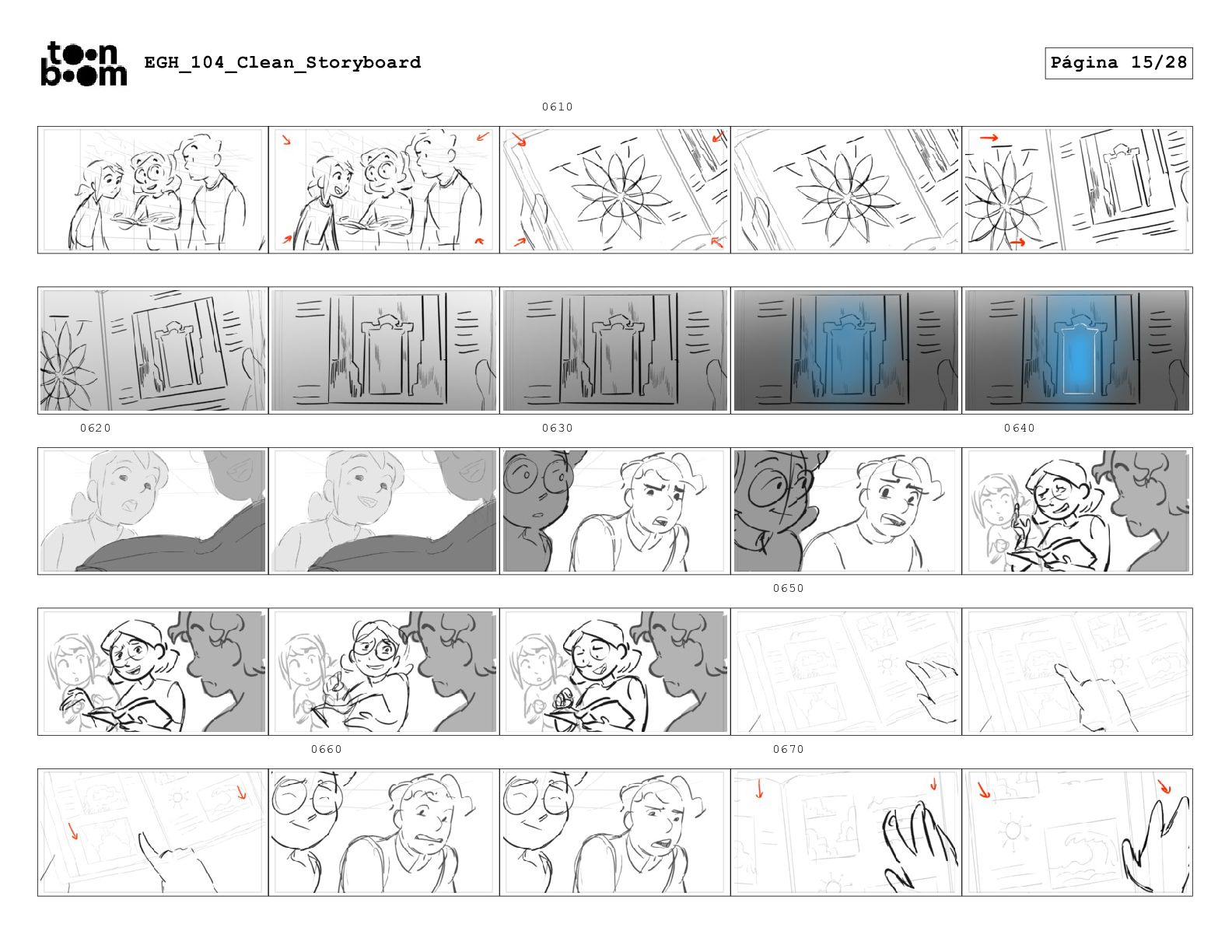 toon boom EGH_104_Clean_Storyboard

Página 15/28

0610

0620

0630

0640

0650

0660

0670