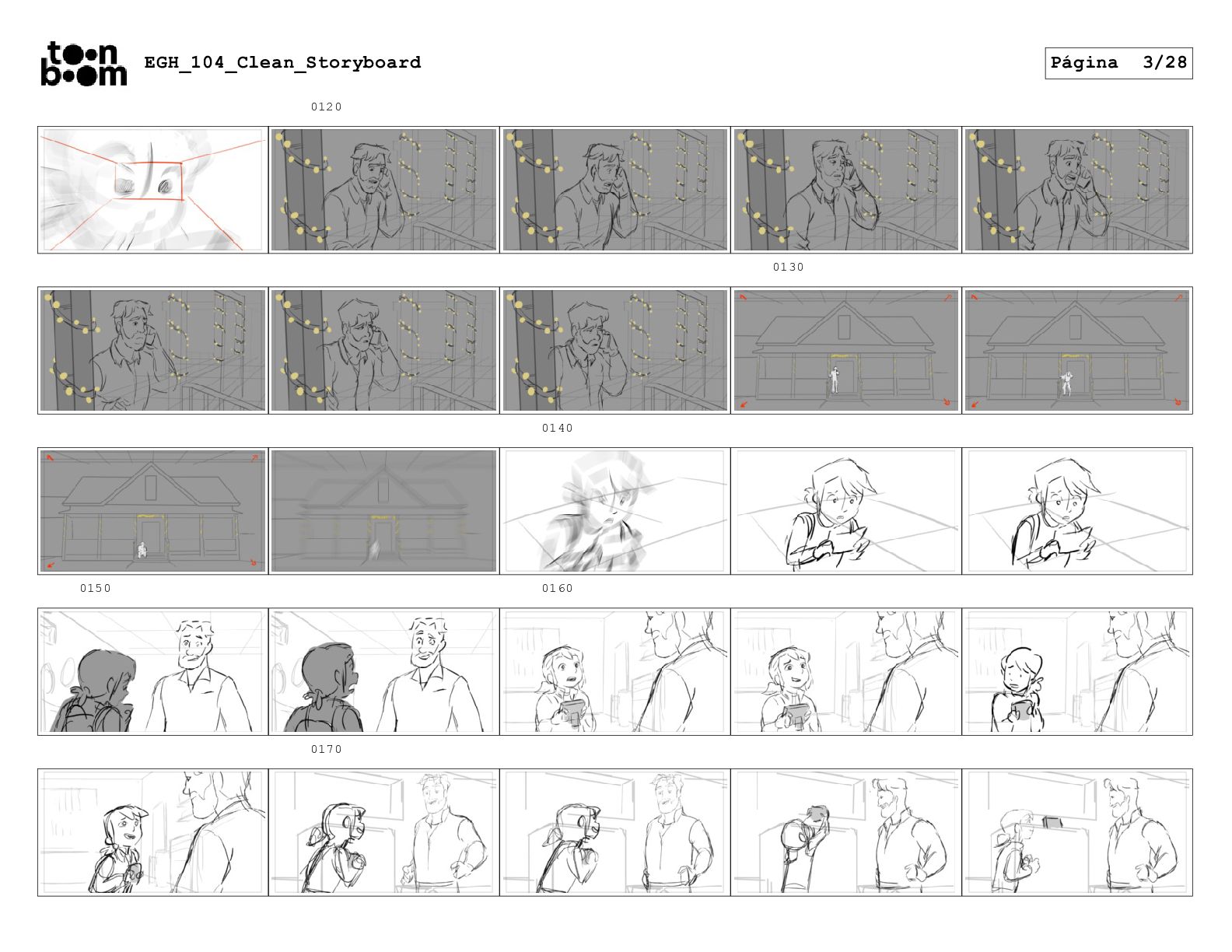 toon boom EGH_104_Clean_Storyboard

Página 3/28

0120

0130

0140

0150

0160

0170